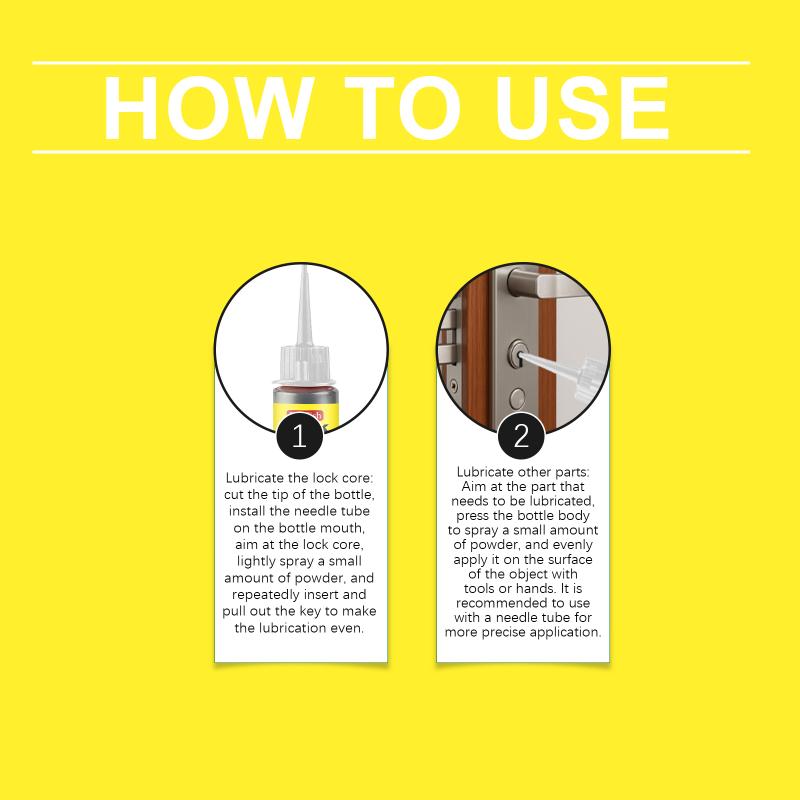 HOW TO USE

1

Lubricate the lock core: cut the tip of the bottle, install the needle tube on the bottle mouth, aim at the lock core, lightly spray a small amount of powder, and repeatedly insert and pull out the key to make the lubrication even.

2

Lubricate other parts: Aim at the part that needs to be lubricated, press the bottle body to spray a small amount of powder, and evenly apply it on the surface of the object with tools or hands. It is recommended to use with a needle tube for more precise application.