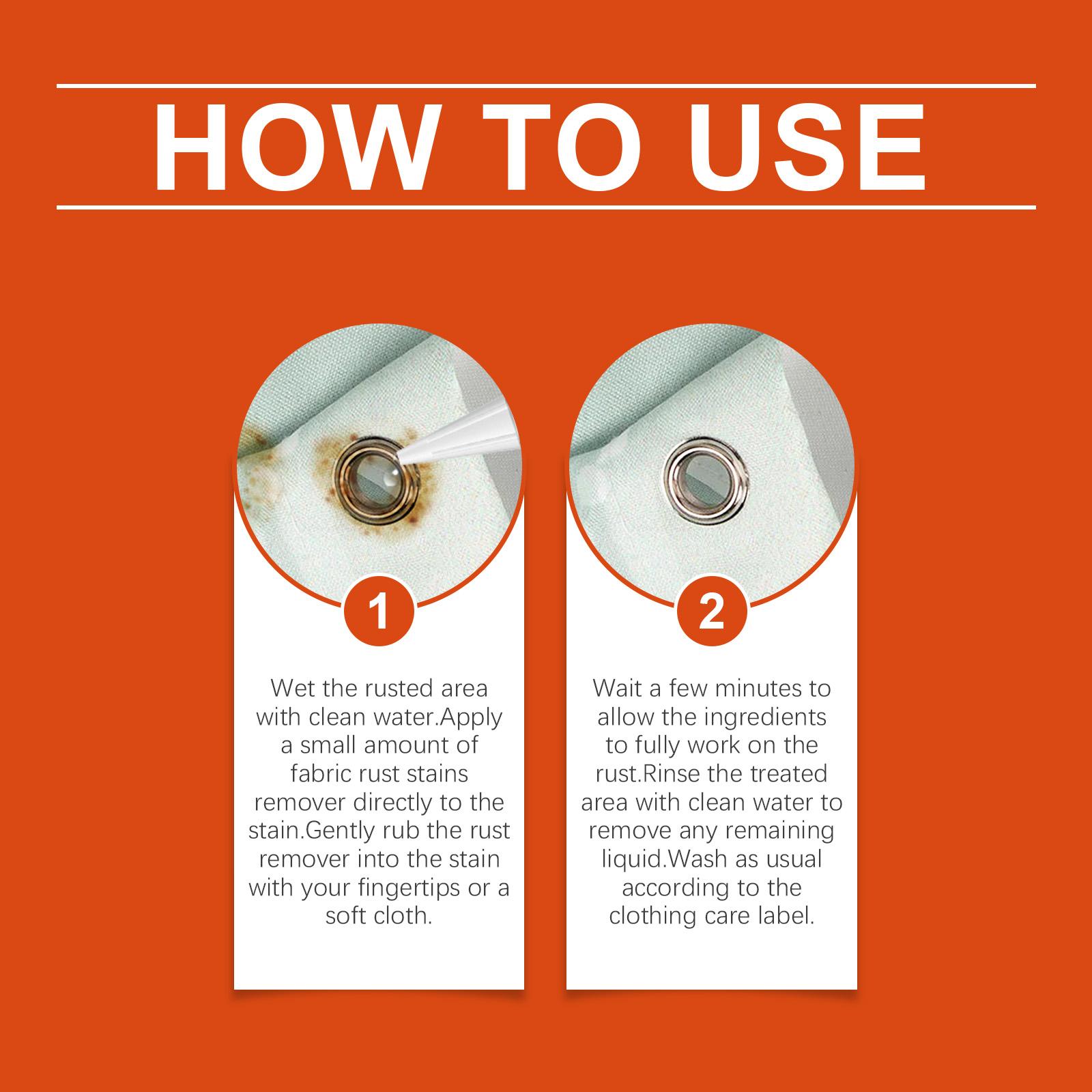 HOW TO USE

1

Wet the rusted area with clean water.Apply a small amount of fabric rust stains remover directly to the stain.Gently rub the rust remover into the stain with your fingertips or a soft cloth.

2

Wait a few minutes to allow the ingredients to fully work on the rust.Rinse the treated area with clean water to remove any remaining liquid.Wash as usual according to the clothing care label.