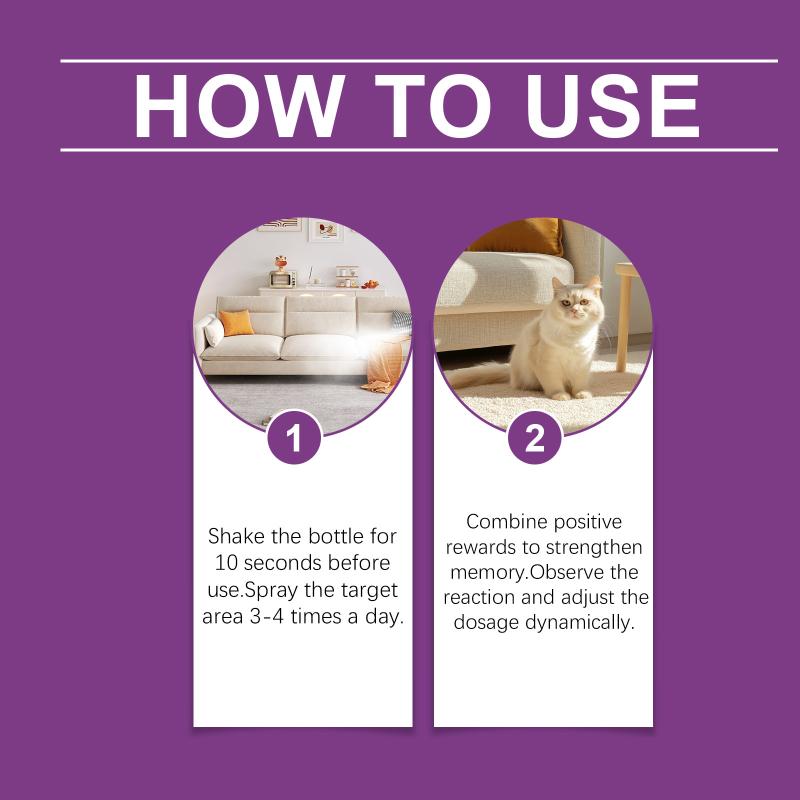 HOW TO USE

1

Shake the bottle for 10 seconds before use.Spray the target area 3-4 times a day.

2

Combine positive rewards to strengthen memory.Observe the reaction and adjust the dosage dynamically.