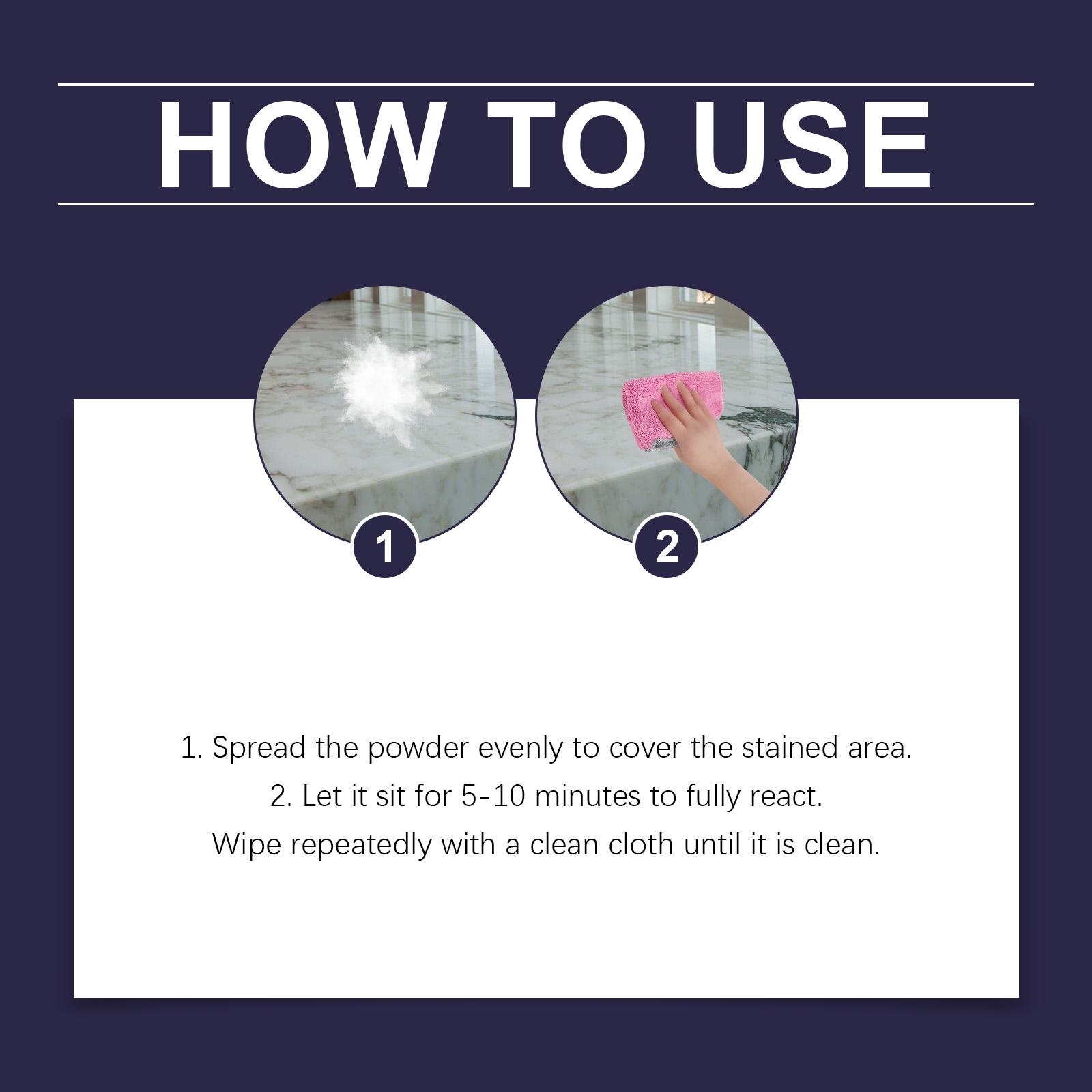 HOW TO USE

1

2

1. Spread the powder evenly to cover the stained area.
2. Let it sit for 5-10 minutes to fully react.
Wipe repeatedly with a clean cloth until it is clean.