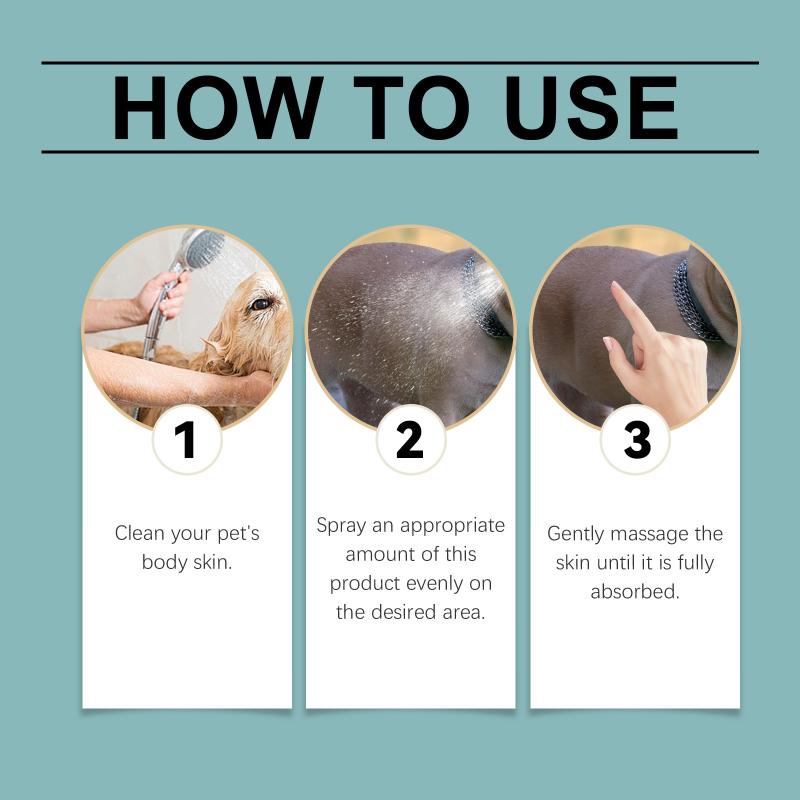 HOW TO USE

1

Clean your pet's body skin.

2

Spray an appropriate amount of this product evenly on the desired area.

3

Gently massage the skin until it is fully absorbed.