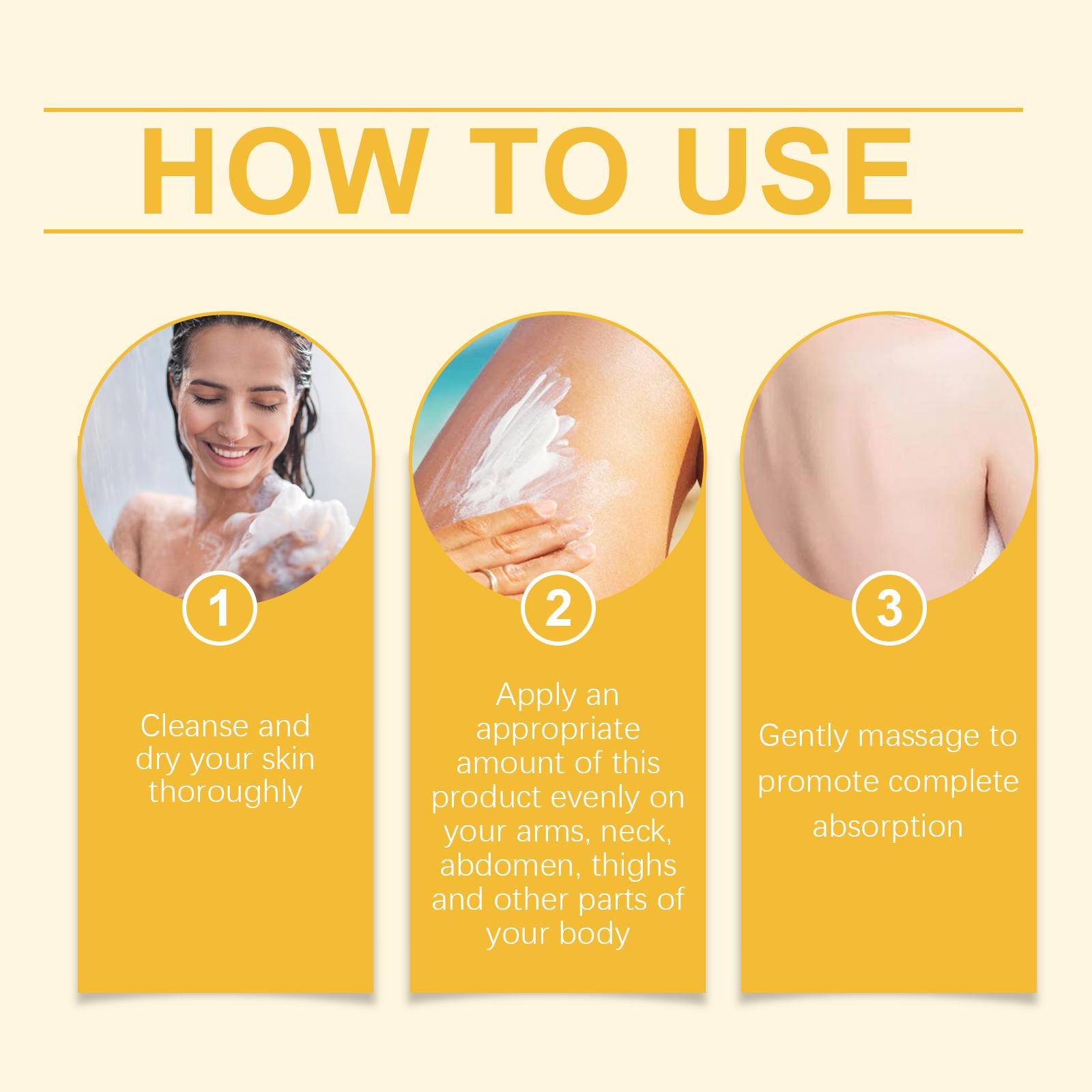 HOW TO USE

1

Cleanse and dry your skin thoroughly

2

Apply an appropriate amount of this product evenly on your arms, neck, abdomen, thighs and other parts of your body

3

Gently massage to promote complete absorption