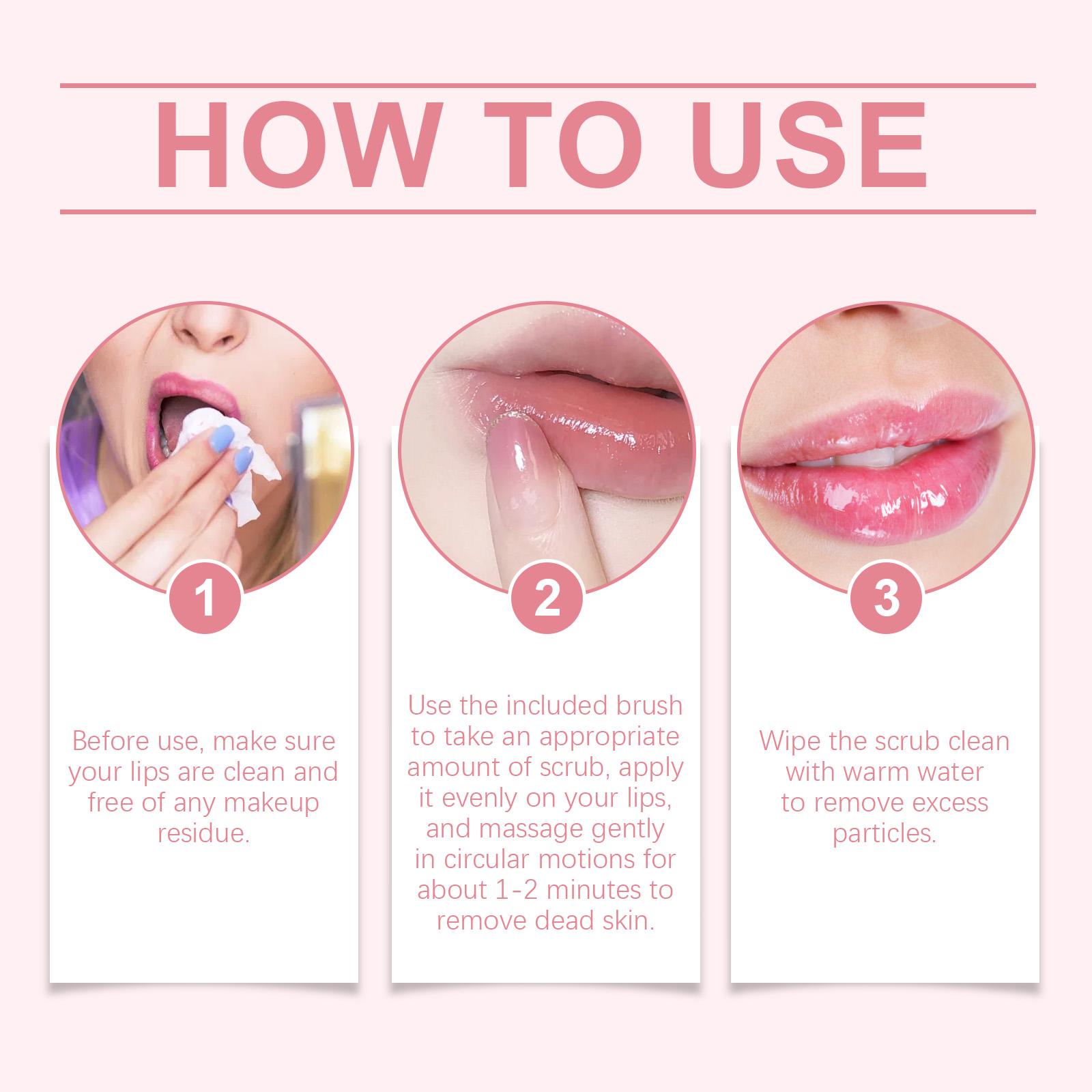 HOW TO USE

1

Before use, make sure your lips are clean and free of any makeup residue.

2

Use the included brush to take an appropriate amount of scrub, apply it evenly on your lips, and massage gently in circular motions for about 1-2 minutes to remove dead skin.

3

Wipe the scrub clean with warm water to remove excess particles.