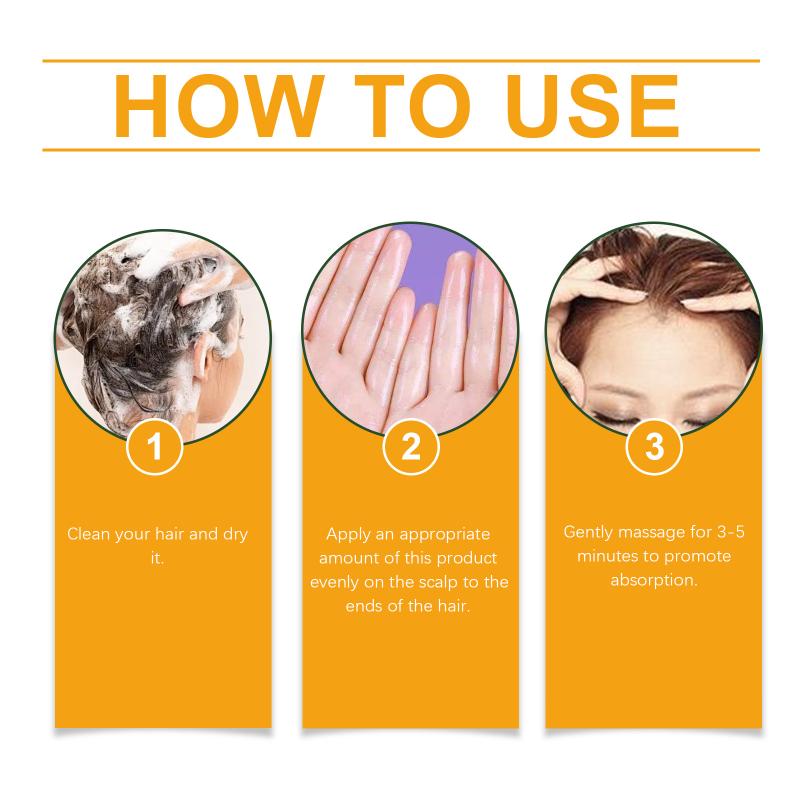 HOW TO USE

1

Clean your hair and dry it.

2

Apply an appropriate amount of this product evenly on the scalp to the ends of the hair.

3

Gently massage for 3-5 minutes to promote absorption.