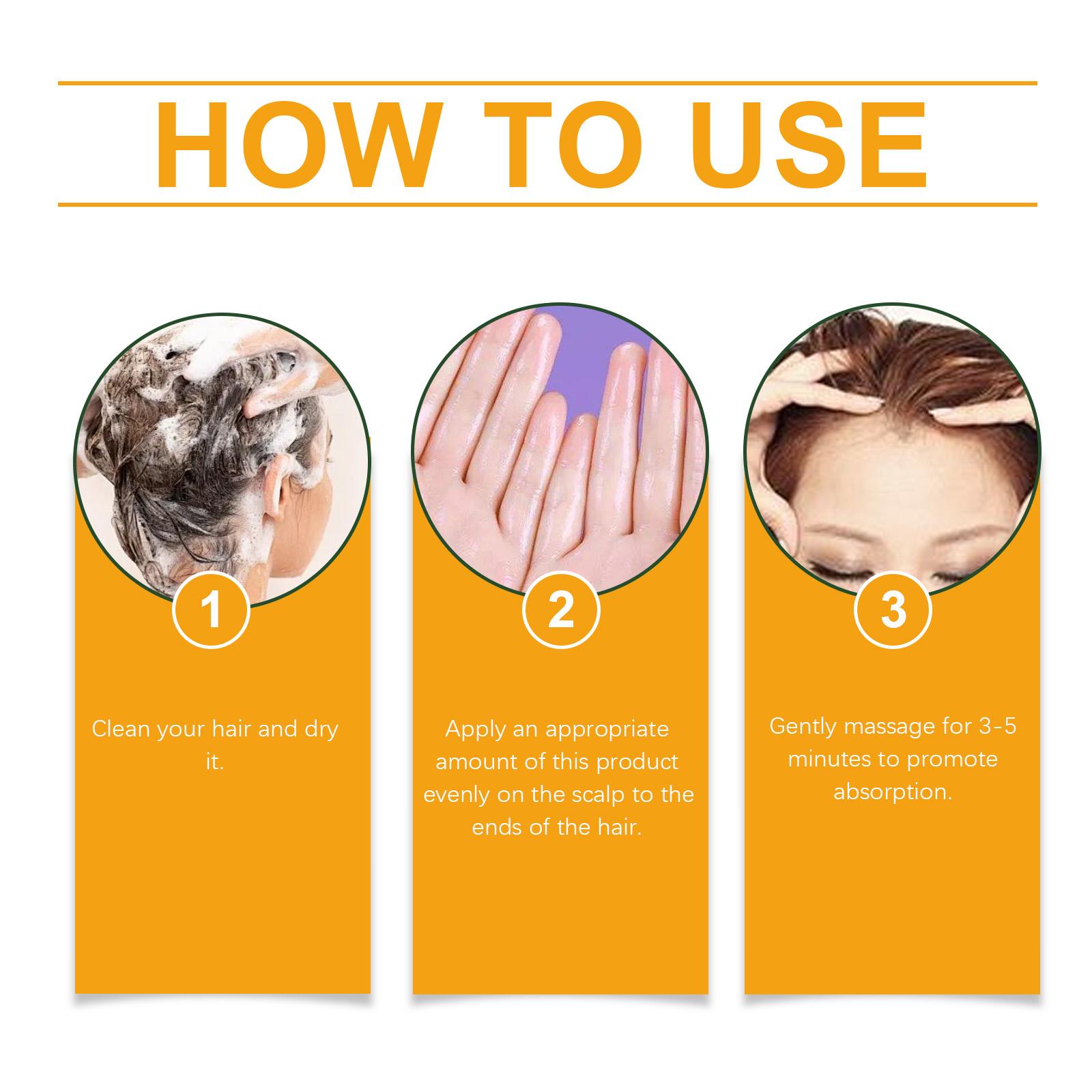 HOW TO USE

1

Clean your hair and dry it.

2

Apply an appropriate amount of this product evenly on the scalp to the ends of the hair.

3

Gently massage for 3-5 minutes to promote absorption.