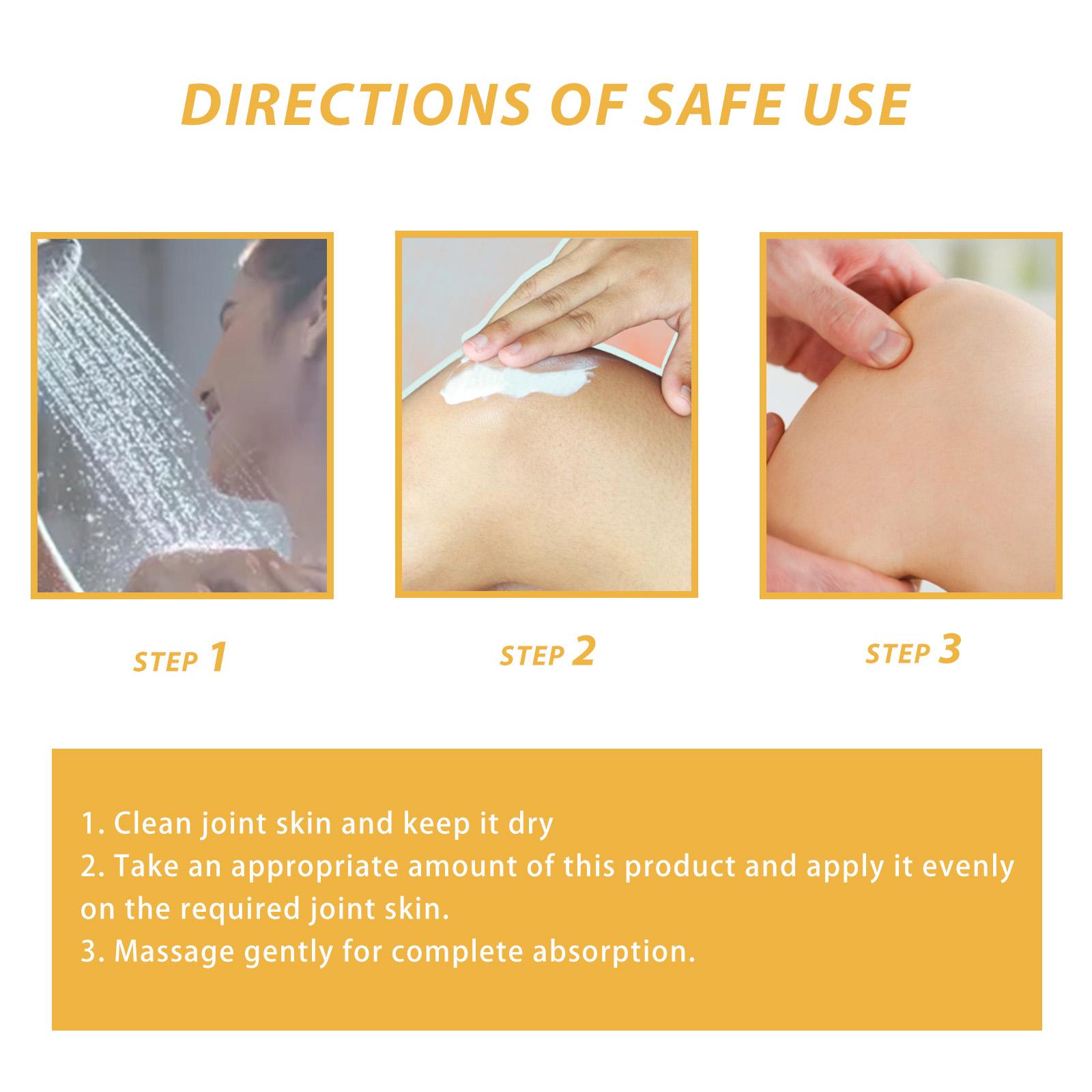 DIRECTIONS OF SAFE USE

STEP 1

STEP 2

STEP 3

1. Clean joint skin and keep it dry
2. Take an appropriate amount of this product and apply it evenly on the required joint skin.
3. Massage gently for complete absorption.