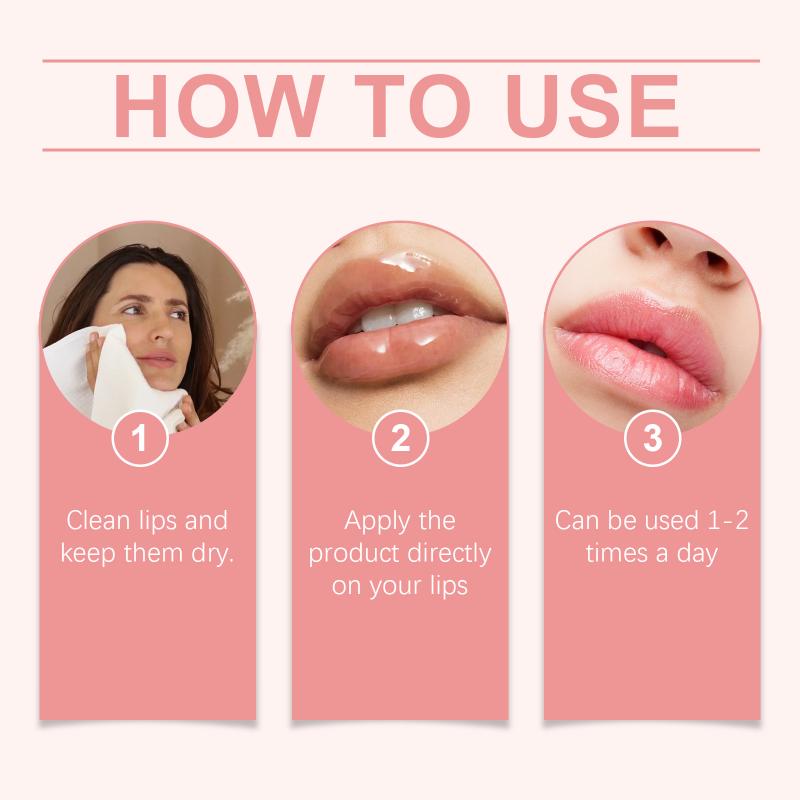 HOW TO USE

1

Clean lips and keep them dry.

2

Apply the product directly on your lips

3

Can be used 1-2 times a day