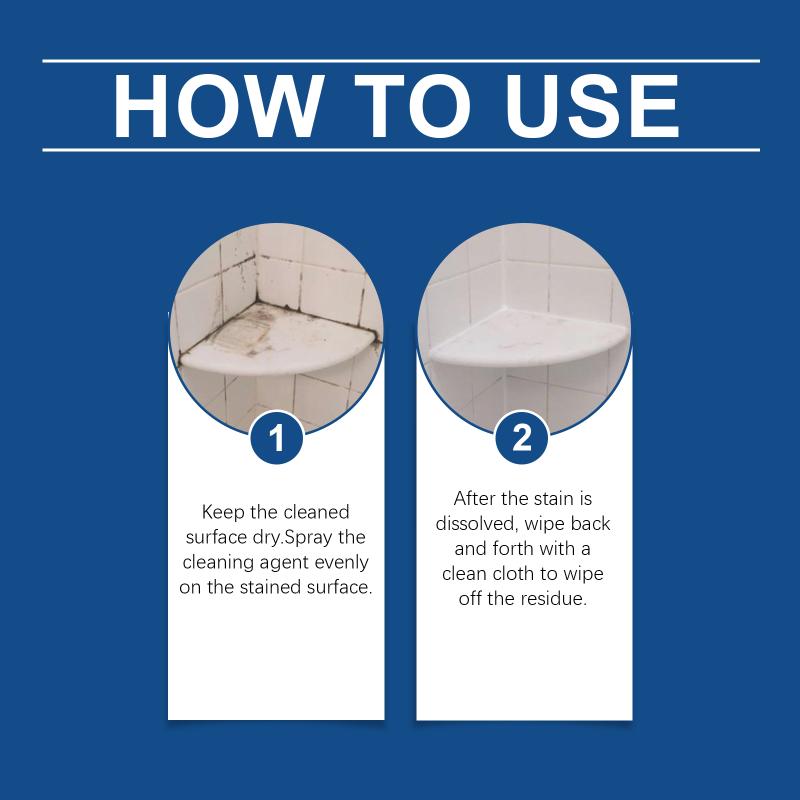 HOW TO USE

1

Keep the cleaned surface dry.Spray the cleaning agent evenly on the stained surface.

2

After the stain is dissolved, wipe back and forth with a clean cloth to wipe off the residue.