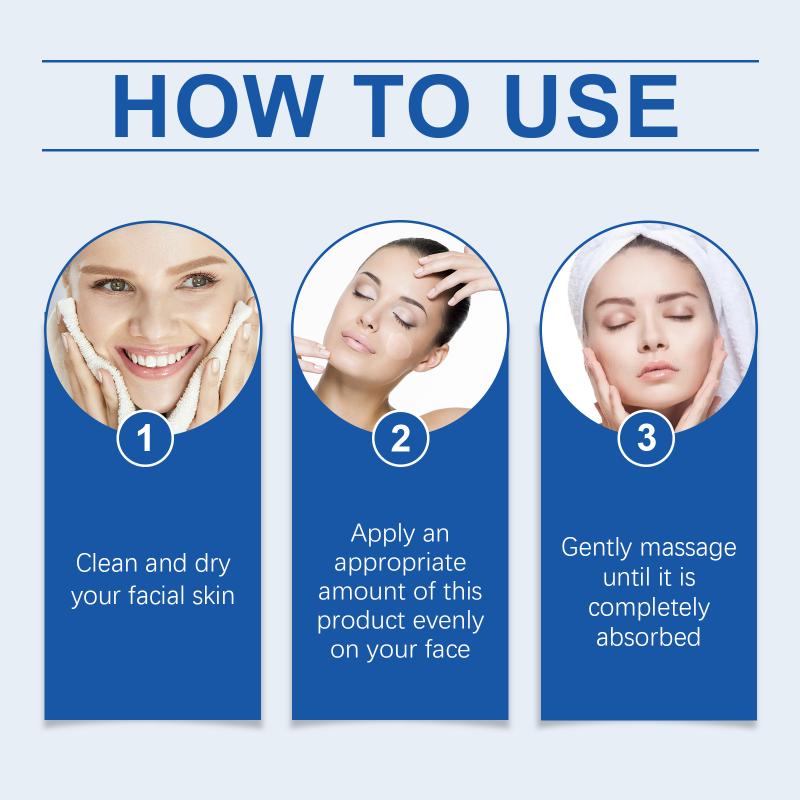 HOW TO USE

1

Clean and dry your facial skin

2

Apply an appropriate amount of this product evenly on your face

3

Gently massage until it is completely absorbed