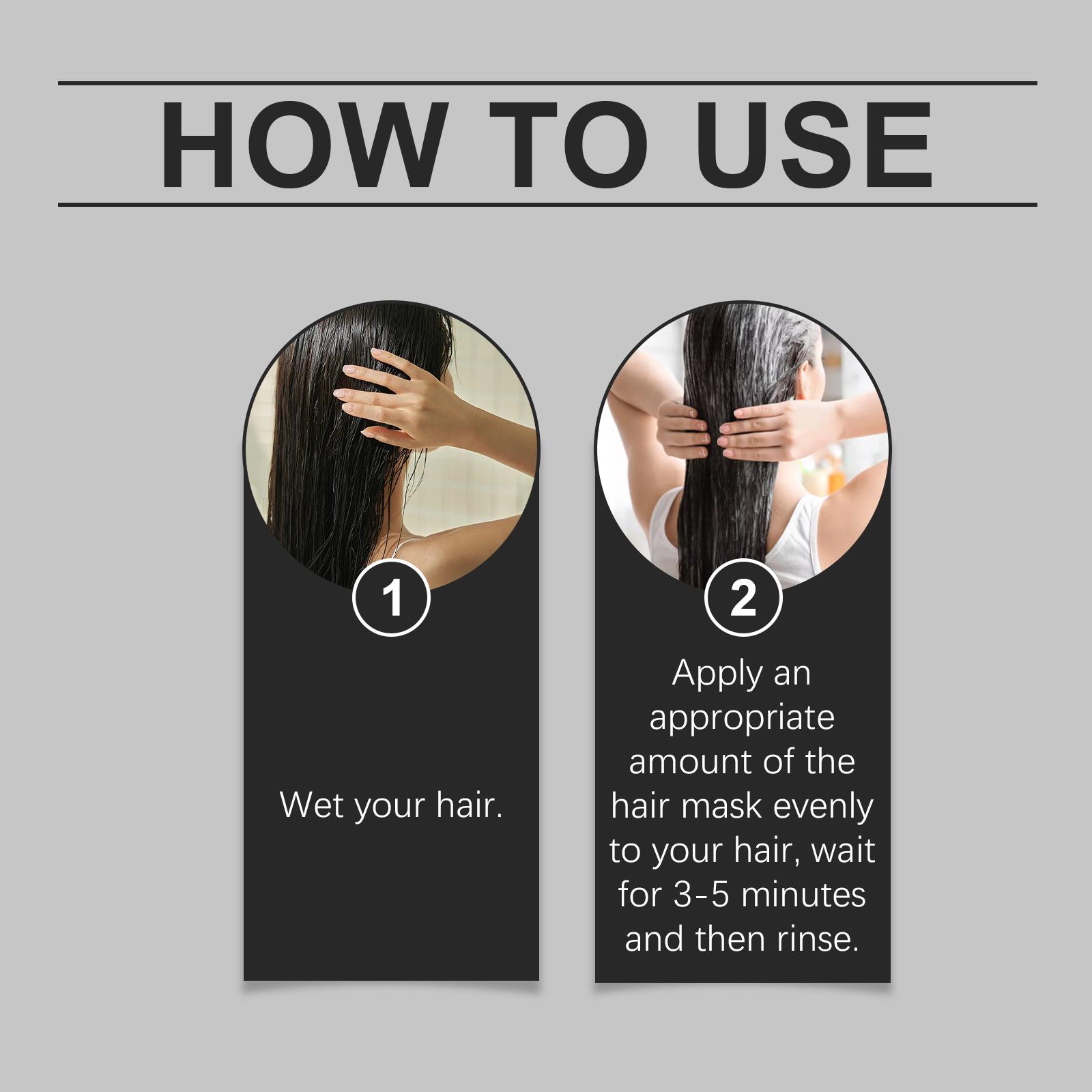 HOW TO USE

1

Wet your hair.

2

Apply an appropriate amount of the hair mask evenly to your hair, wait for 3-5 minutes and then rinse.