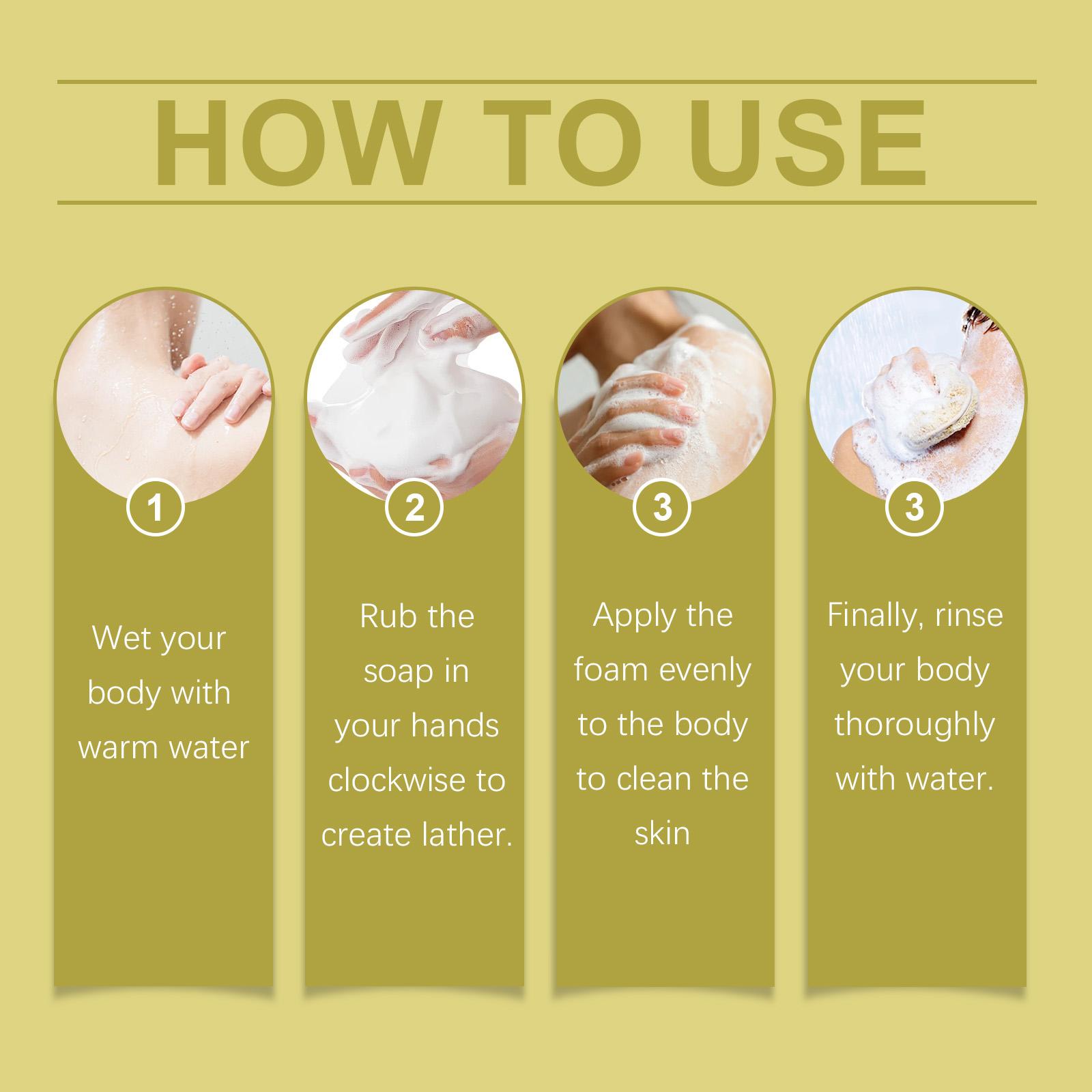 HOW TO USE

1

Wet your body with warm water

2

Rub the soap in your hands clockwise to create lather.

3

Apply the foam evenly to the body to clean the skin

3

Finally, rinse your body thoroughly with water.