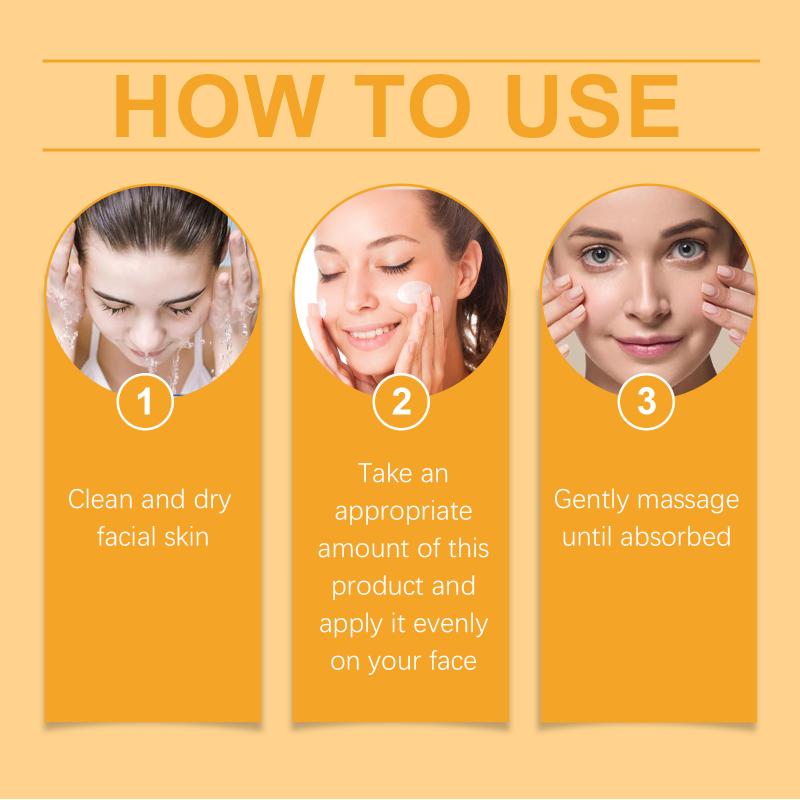 HOW TO USE

1

Clean and dry facial skin

2

Take an appropriate amount of this product and apply it evenly on your face

3

Gently massage until absorbed