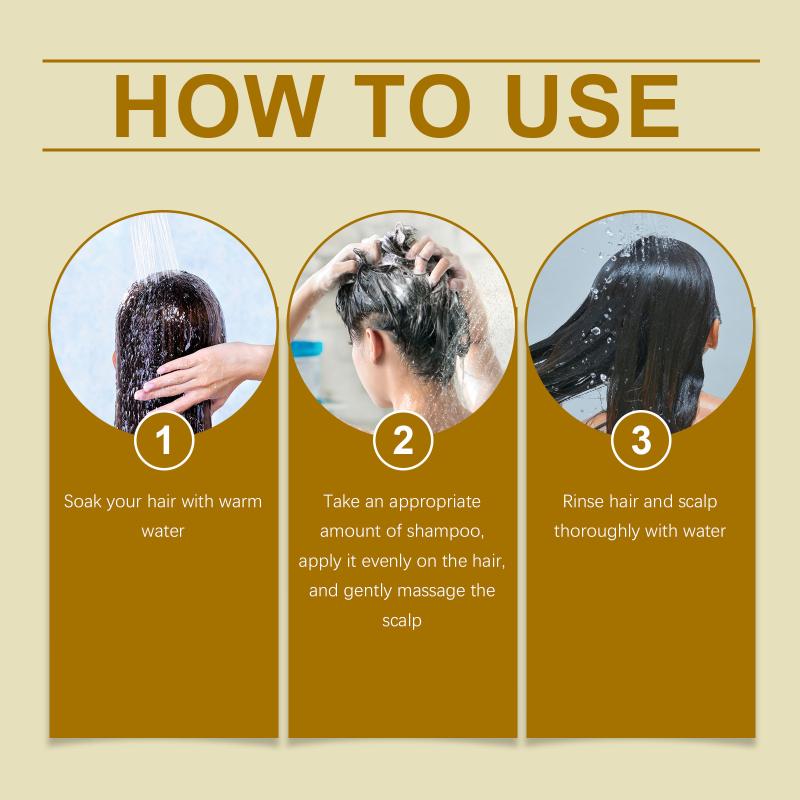 HOW TO USE

1

Soak your hair with warm water

2

Take an appropriate amount of shampoo, apply it evenly on the hair, and gently massage the scalp

3

Rinse hair and scalp thoroughly with water