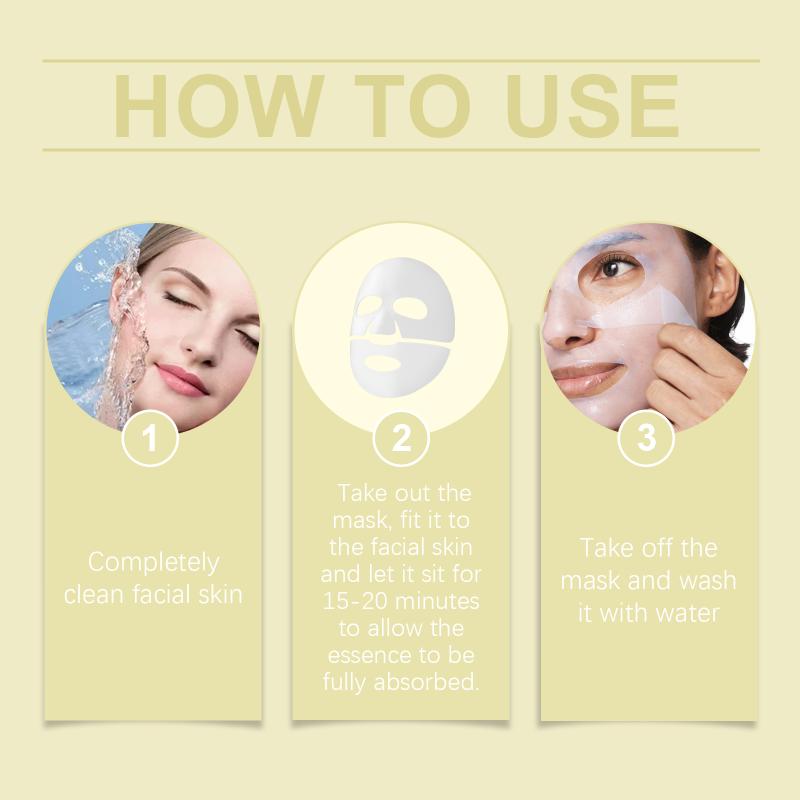 HOW TO USE

1

Completely clean facial skin

2

Take out the mask, fit it to the facial skin and let it sit for 15-20 minutes to allow the essence to be fully absorbed.

3

Take off the mask and wash it with water