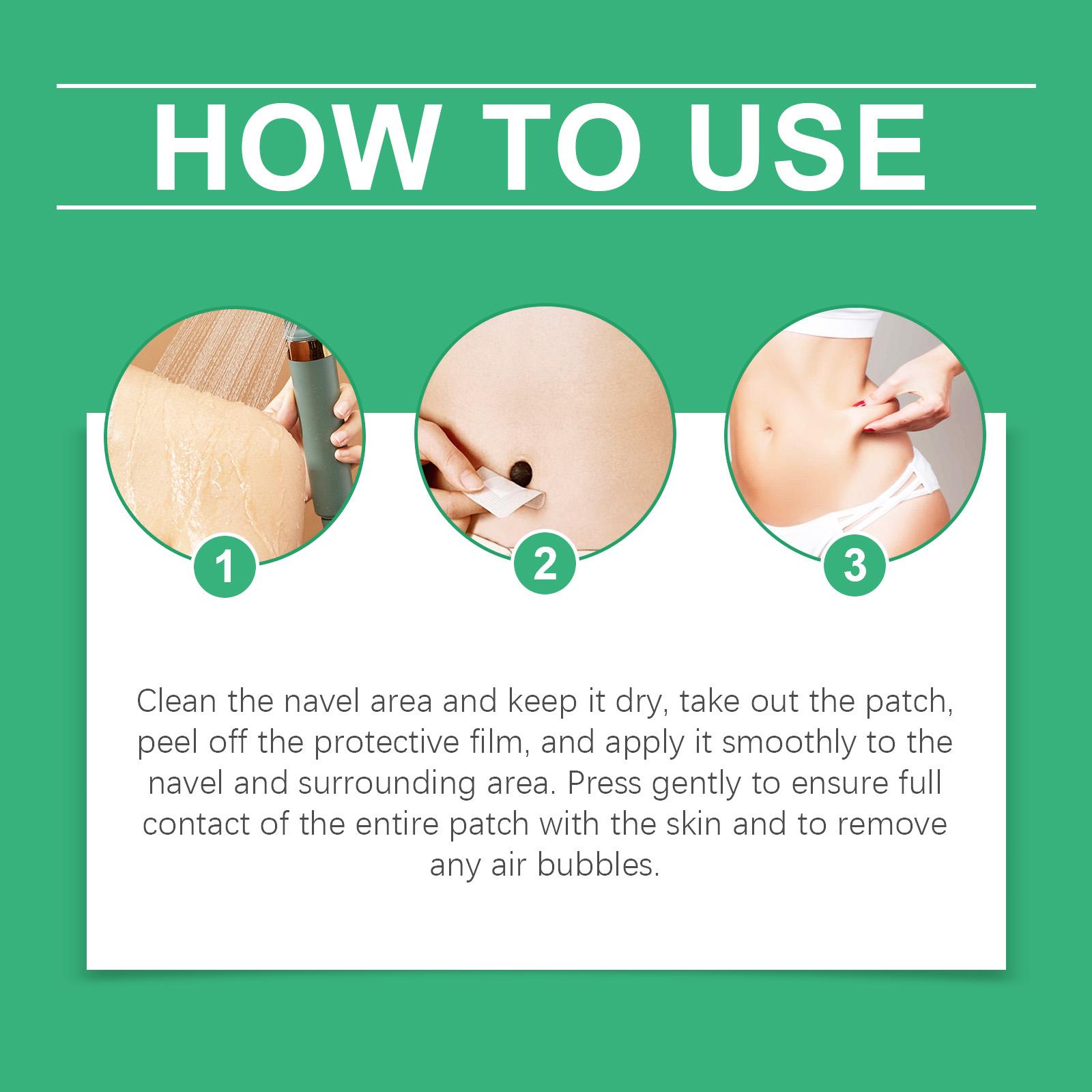 HOW TO USE

1

2

3

Clean the navel area and keep it dry, take out the patch, peel off the protective film, and apply it smoothly to the navel and surrounding area. Press gently to ensure full contact of the entire patch with the skin and to remove any air bubbles.