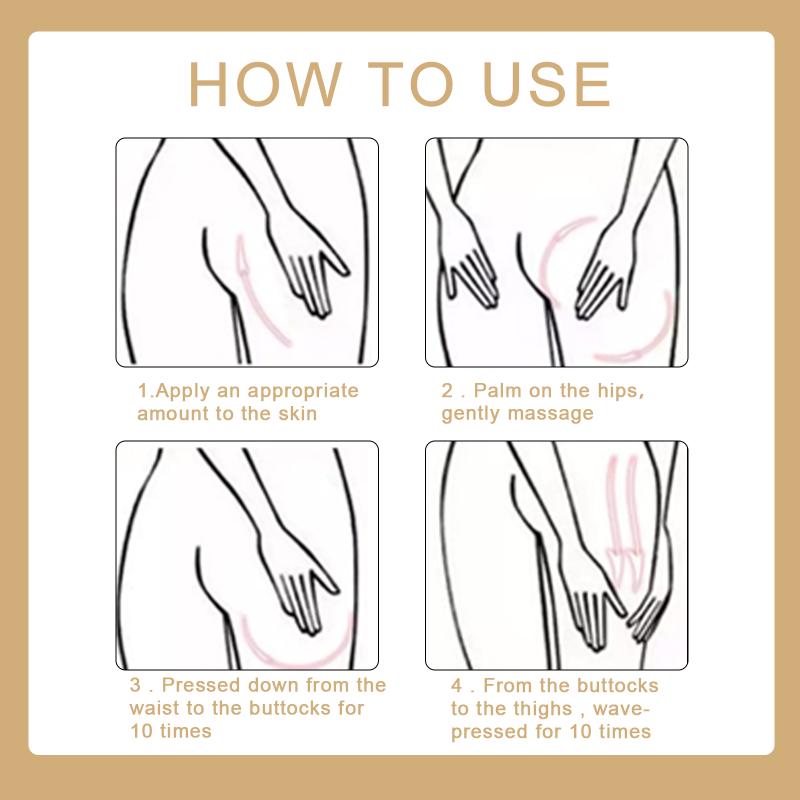 HOW TO USE

1.Apply an appropriate amount to the skin

2 . Palm on the hips, gently massage

3 . Pressed down from the waist to the buttocks for 10 times

4 . From the buttocks to the thighs , wave-pressed for 10 times