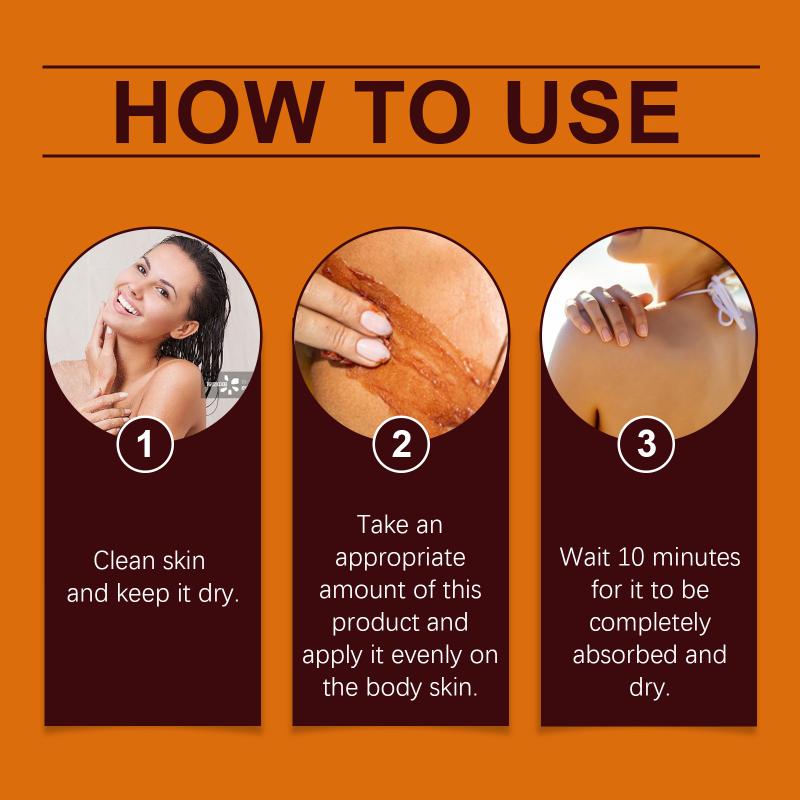 HOW TO USE

1

Clean skin and keep it dry.

2

Take an appropriate amount of this product and apply it evenly on the body skin.

3

Wait 10 minutes for it to be completely absorbed and dry.