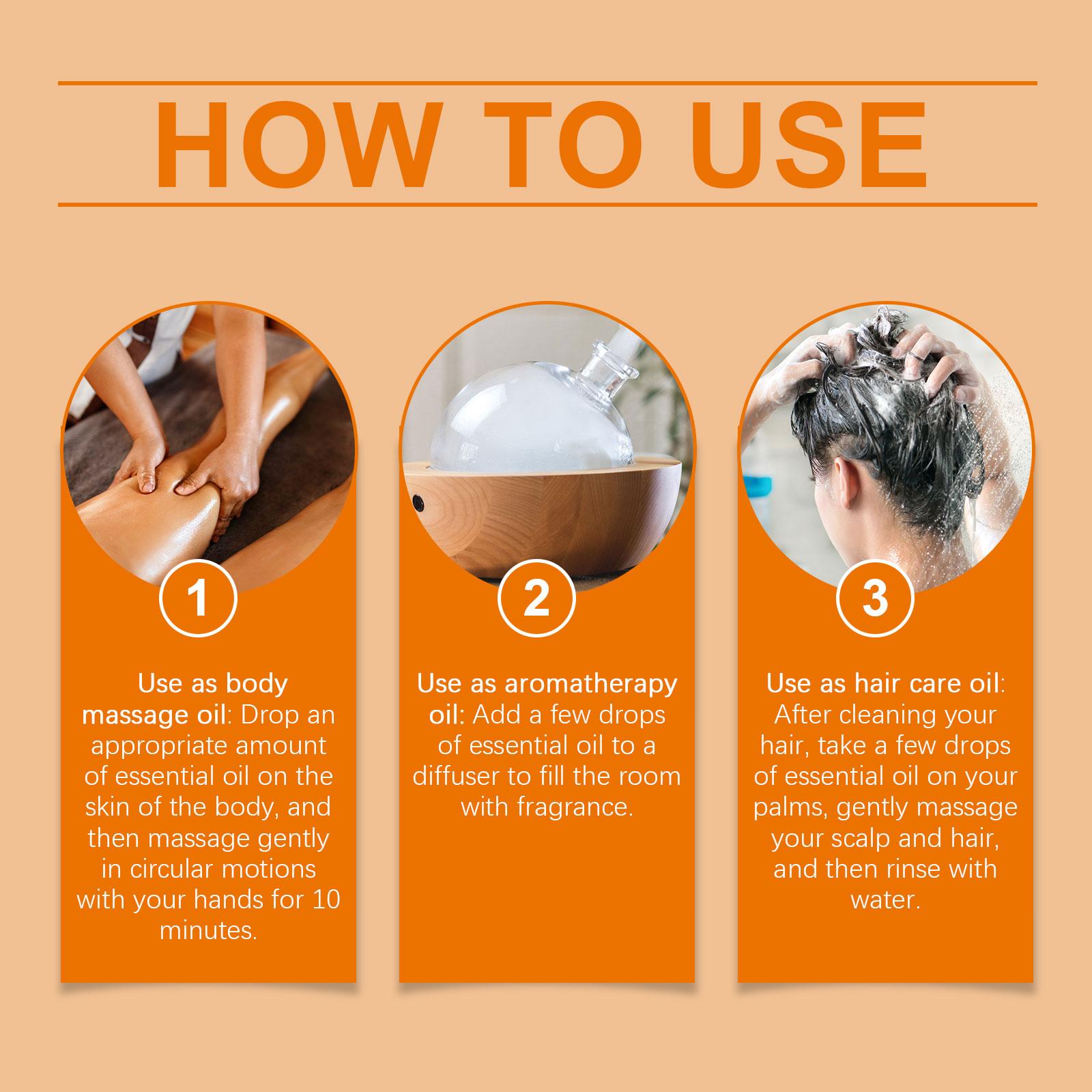 HOW TO USE

1

Use as body massage oil: Drop an appropriate amount of essential oil on the skin of the body, and then massage gently in circular motions with your hands for 10 minutes.

2

Use as aromatherapy oil: Add a few drops of essential oil to a diffuser to fill the room with fragrance.

3

Use as hair care oil: After cleaning your hair, take a few drops of essential oil on your palms, gently massage your scalp and hair, and then rinse with water.