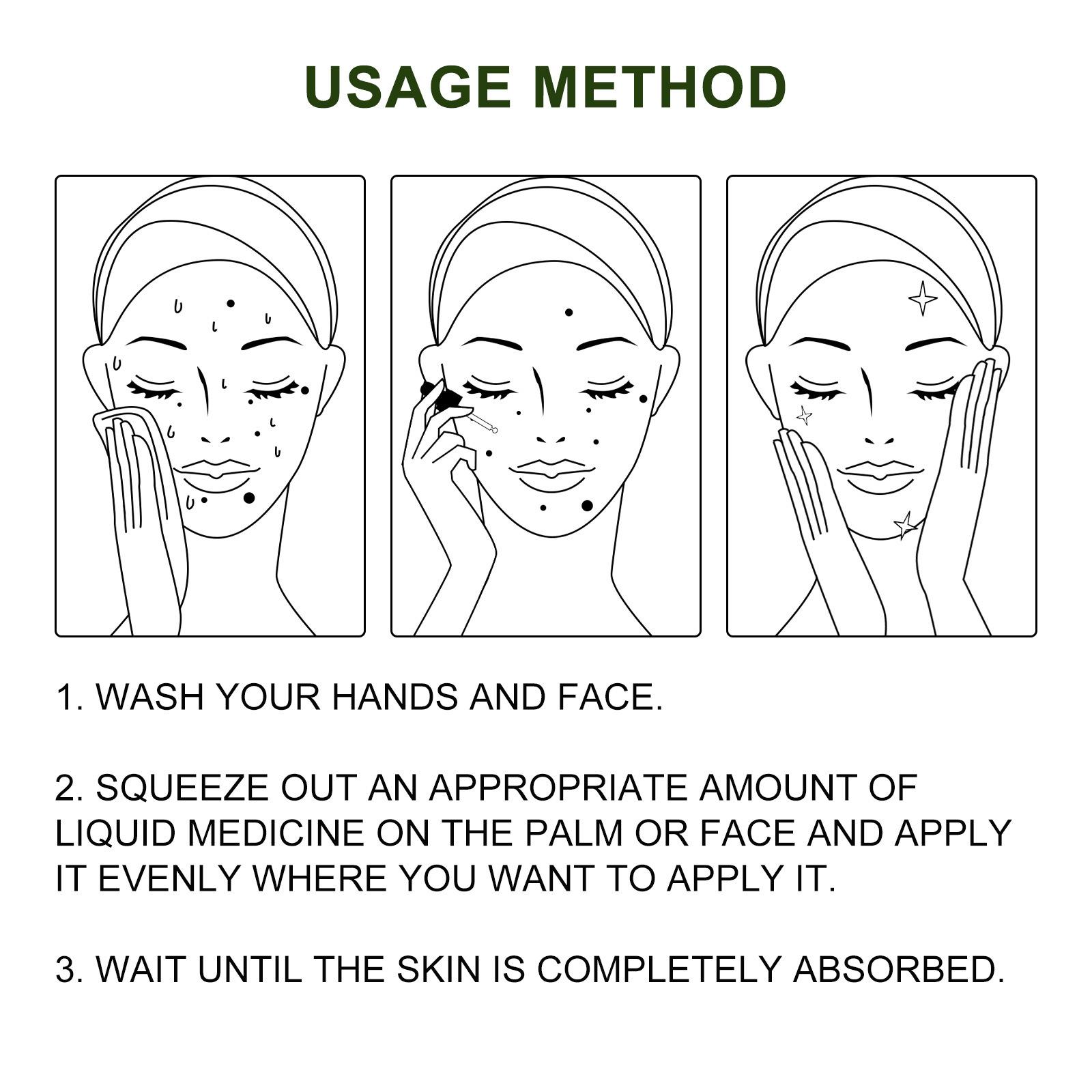 USAGE METHOD

1. WASH YOUR HANDS AND FACE.

2. SQUEEZE OUT AN APPROPRIATE AMOUNT OF LIQUID MEDICINE ON THE PALM OR FACE AND APPLY IT EVENLY WHERE YOU WANT TO APPLY IT.

3. WAIT UNTIL THE SKIN IS COMPLETELY ABSORBED.