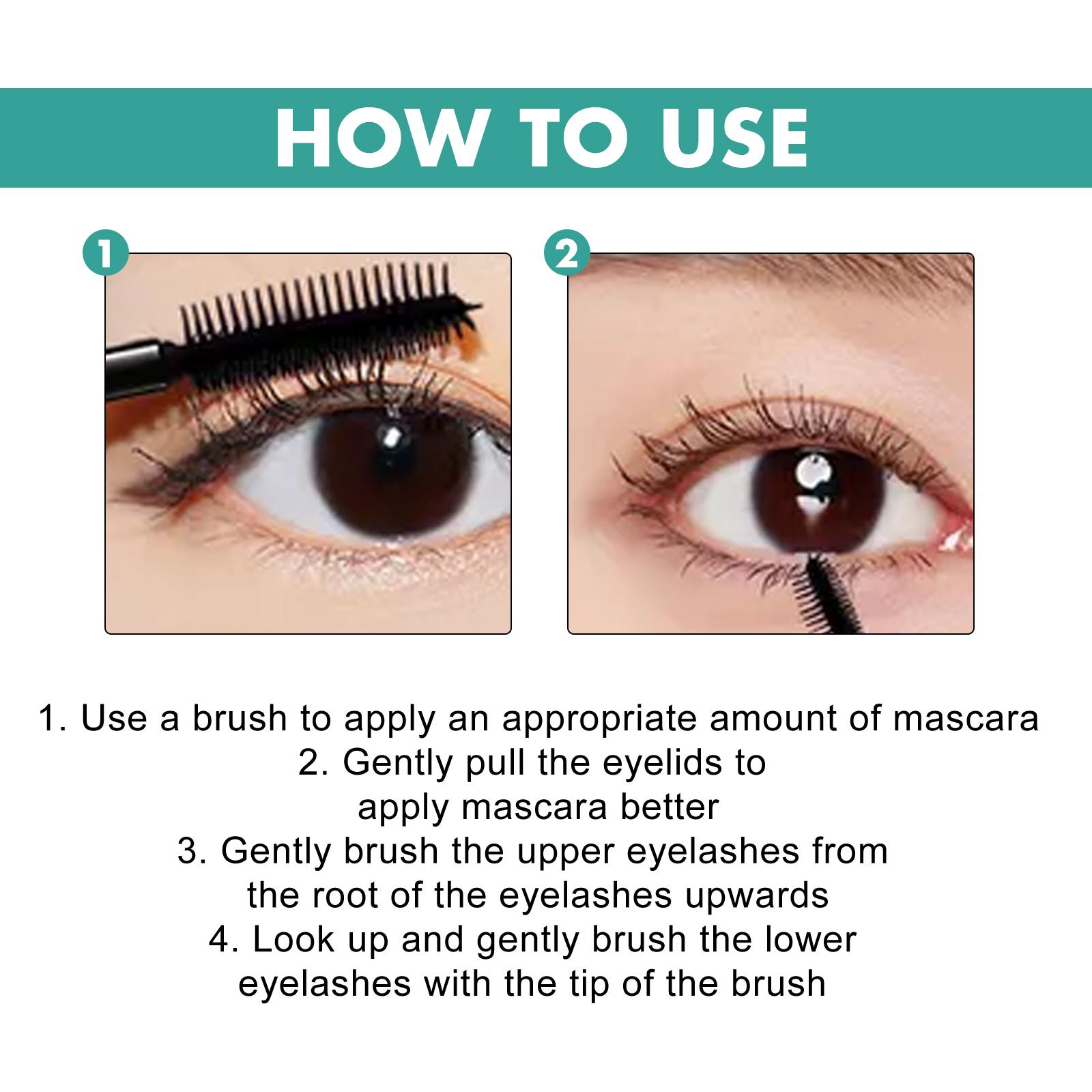 HOW TO USE

1

2

1. Use a brush to apply an appropriate amount of mascara
2. Gently pull the eyelids to apply mascara better
3. Gently brush the upper eyelashes from the root of the eyelashes upwards
4. Look up and gently brush the lower eyelashes with the tip of the brush