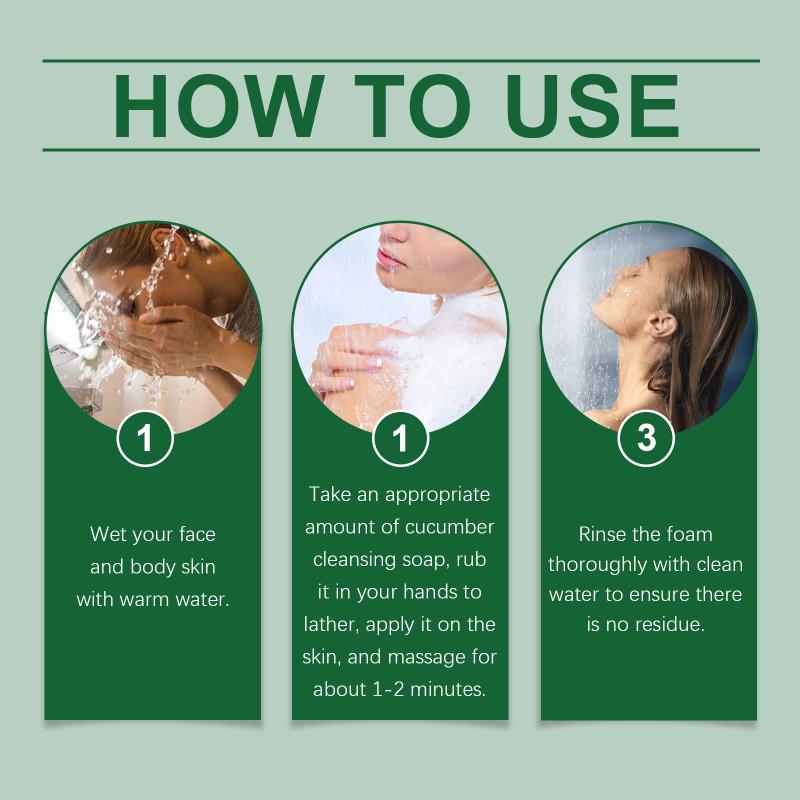 HOW TO USE

1

Wet your face and body skin with warm water.

1

Take an appropriate amount of cucumber cleansing soap, rub it in your hands to lather, apply it on the skin, and massage for about 1-2 minutes.

3

Rinse the foam thoroughly with clean water to ensure there is no residue.