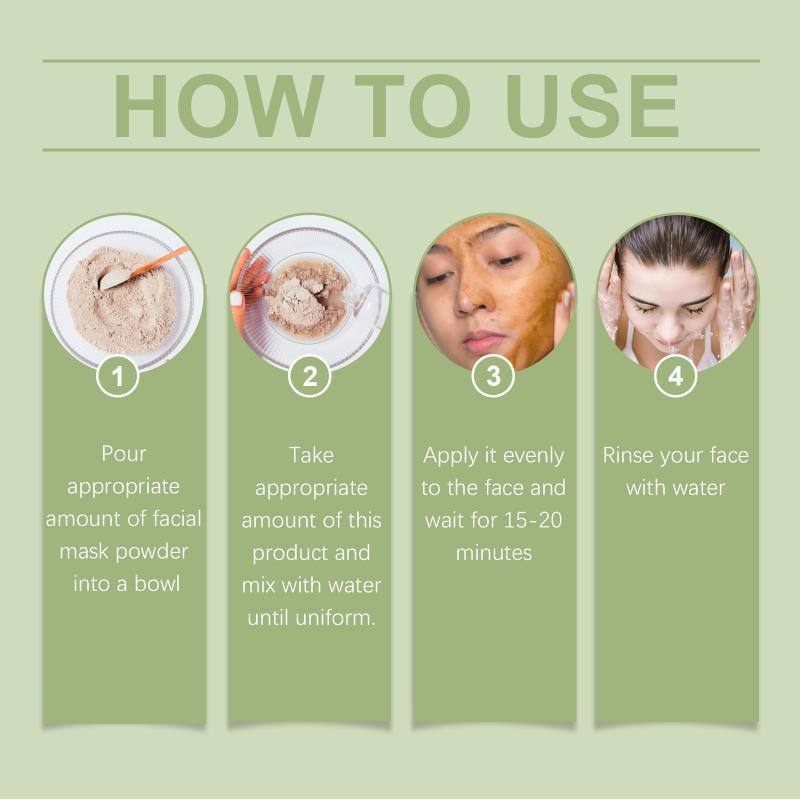 HOW TO USE

1

Pour appropriate amount of facial mask powder into a bowl

2

Take appropriate amount of this product and mix with water until uniform.

3

Apply it evenly to the face and wait for 15-20 minutes

4

Rinse your face with water