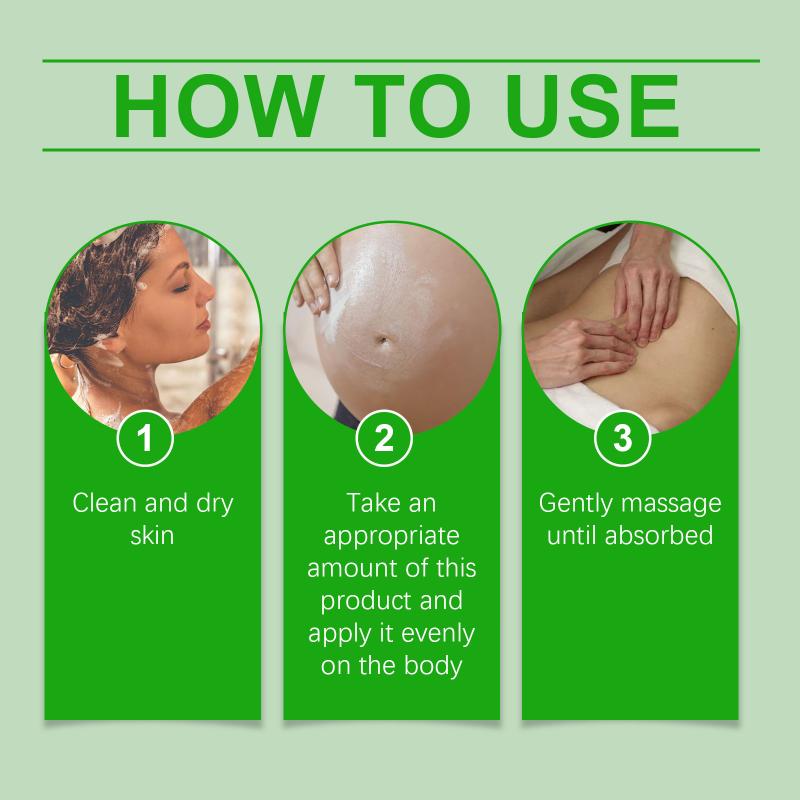 HOW TO USE

1

Clean and dry skin

2

Take an appropriate amount of this product and apply it evenly on the body

3

Gently massage until absorbed