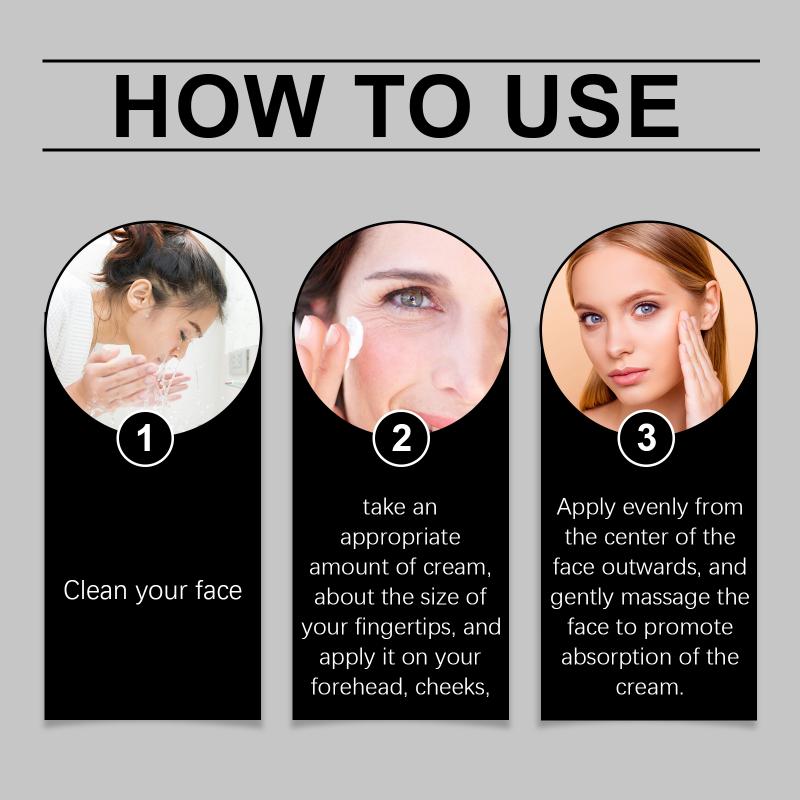 HOW TO USE

1

Clean your face

2

take an appropriate amount of cream, about the size of your fingertips, and apply it on your forehead, cheeks,

3

Apply evenly from the center of the face outwards, and gently massage the face to promote absorption of the cream.