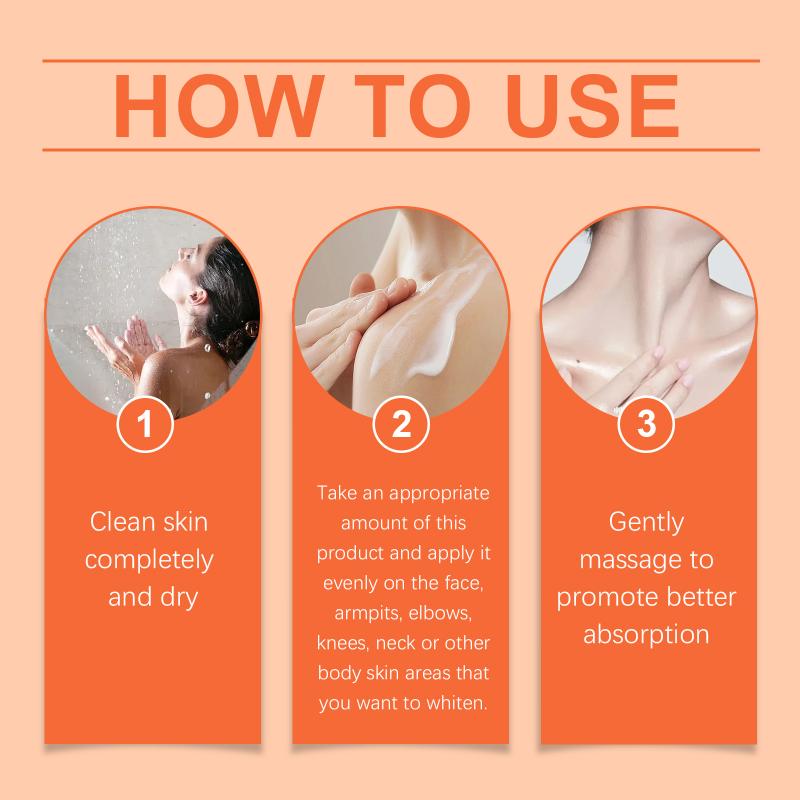 HOW TO USE

1

Clean skin completely and dry

2

Take an appropriate amount of this product and apply it evenly on the face, armpits, elbows, knees, neck or other body skin areas that you want to whiten.

3

Gently massage to promote better absorption