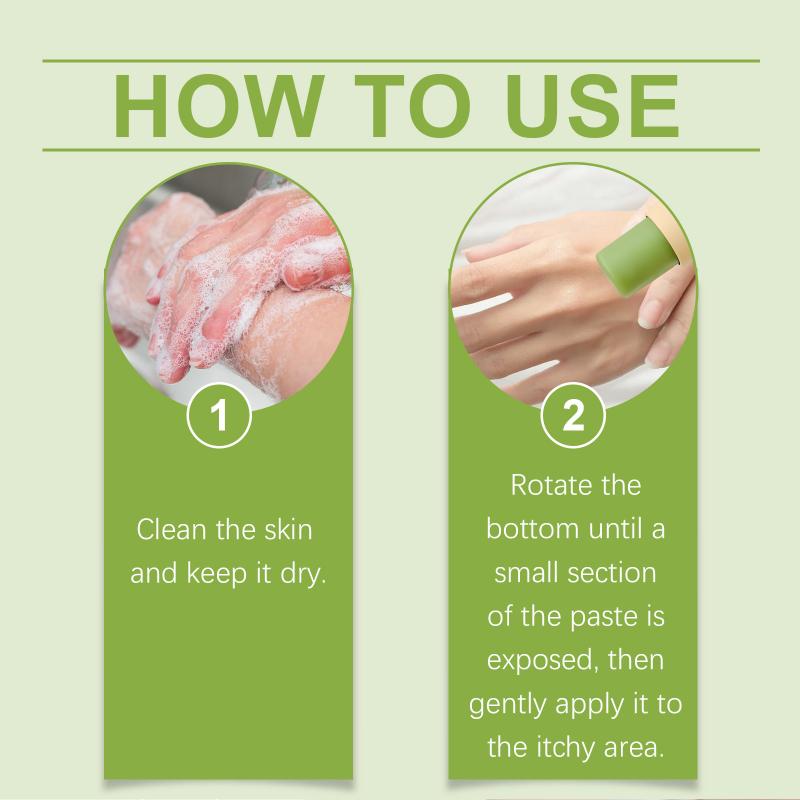 HOW TO USE

1

Clean the skin and keep it dry.

2

Rotate the bottom until a small section of the paste is exposed, then gently apply it to the itchy area.