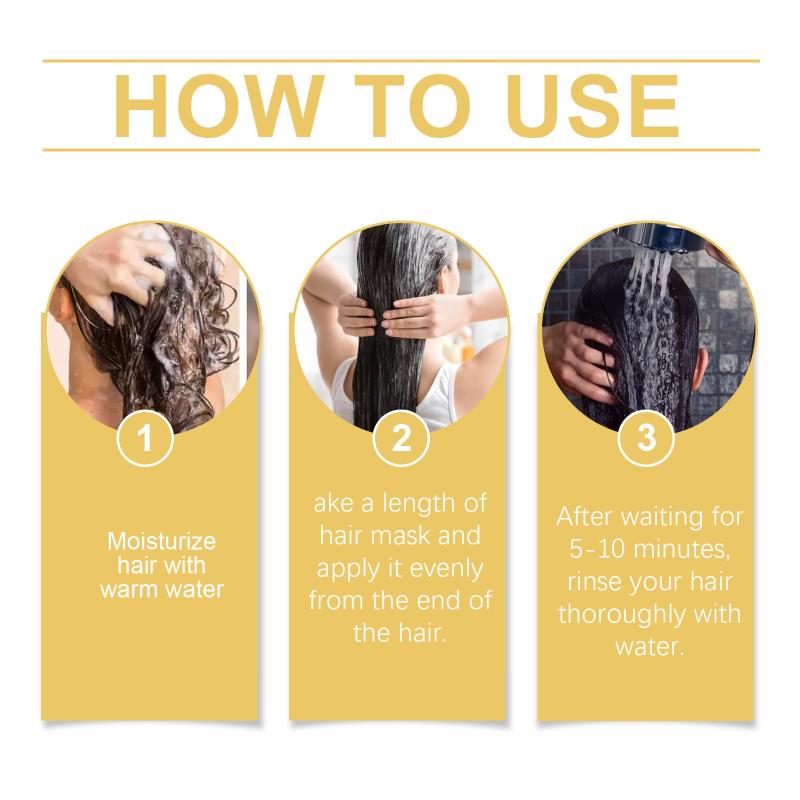 HOW TO USE

1

Moisturize hair with warm water

2

ake a length of hair mask and apply it evenly from the end of the hair.

3

After waiting for 5-10 minutes, rinse your hair thoroughly with water.