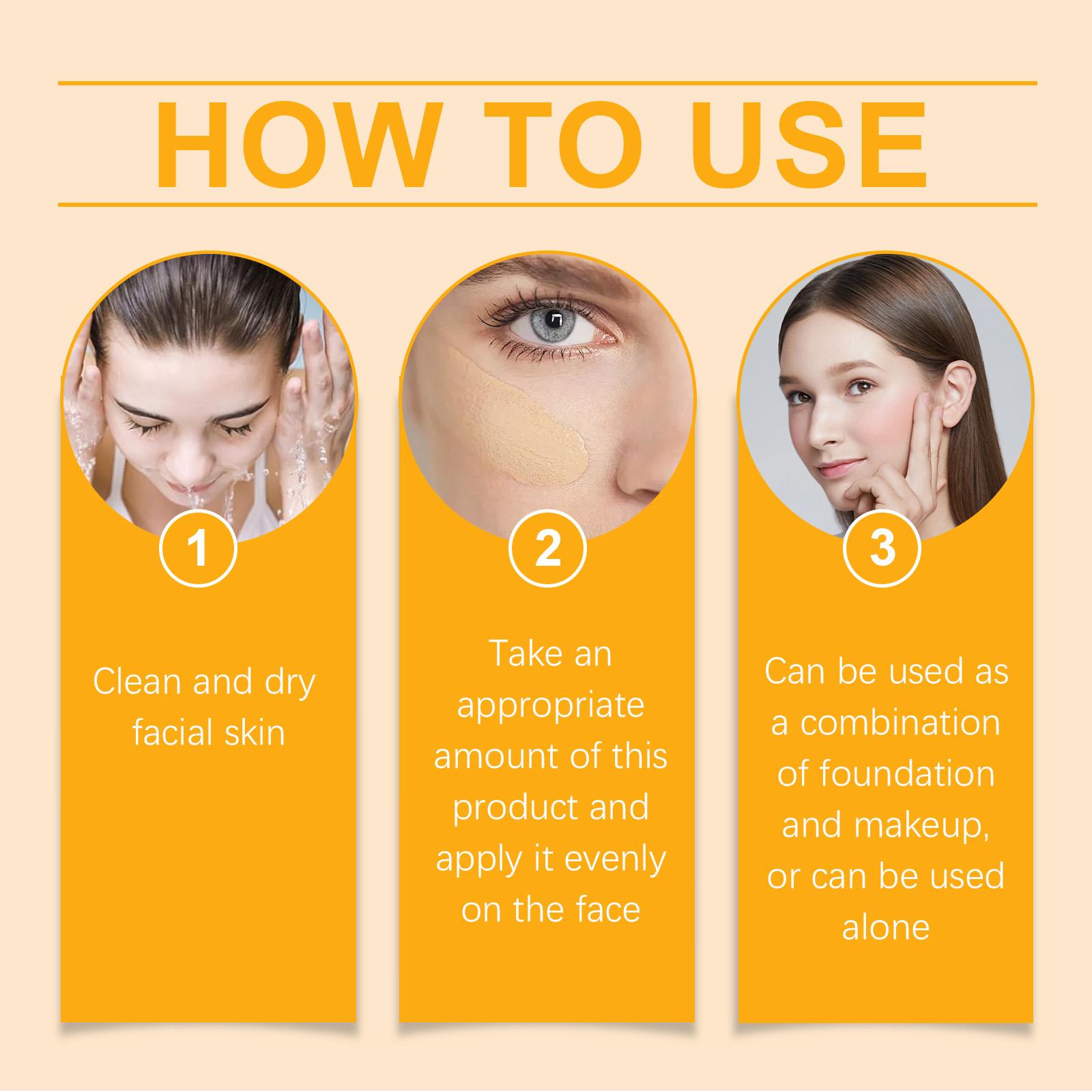 HOW TO USE

1

Clean and dry facial skin

2

Take an appropriate amount of this product and apply it evenly on the face

3

Can be used as a combination of foundation and makeup, or can be used alone