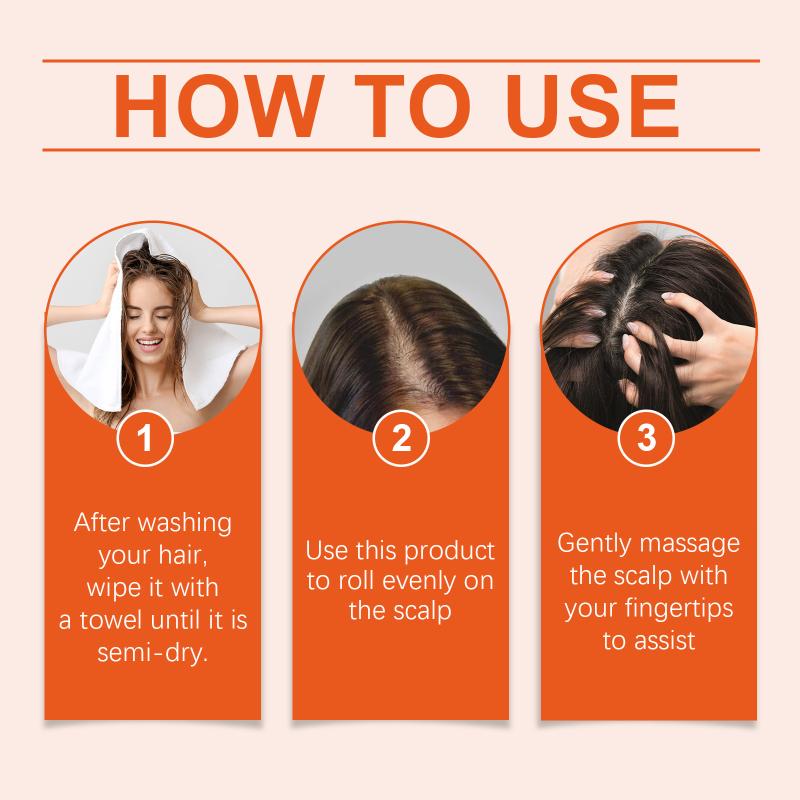 HOW TO USE

1

After washing your hair, wipe it with a towel until it is semi-dry.

2

Use this product to roll evenly on the scalp

3

Gently massage the scalp with your fingertips to assist