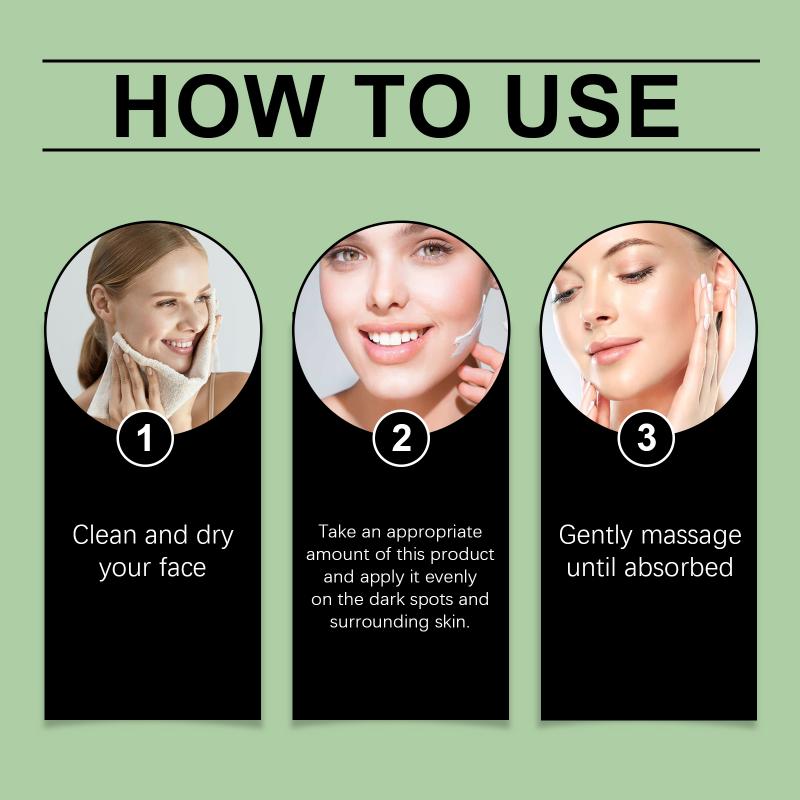 HOW TO USE

1

Clean and dry your face

2

Take an appropriate amount of this product and apply it evenly on the dark spots and surrounding skin.

3

Gently massage until absorbed