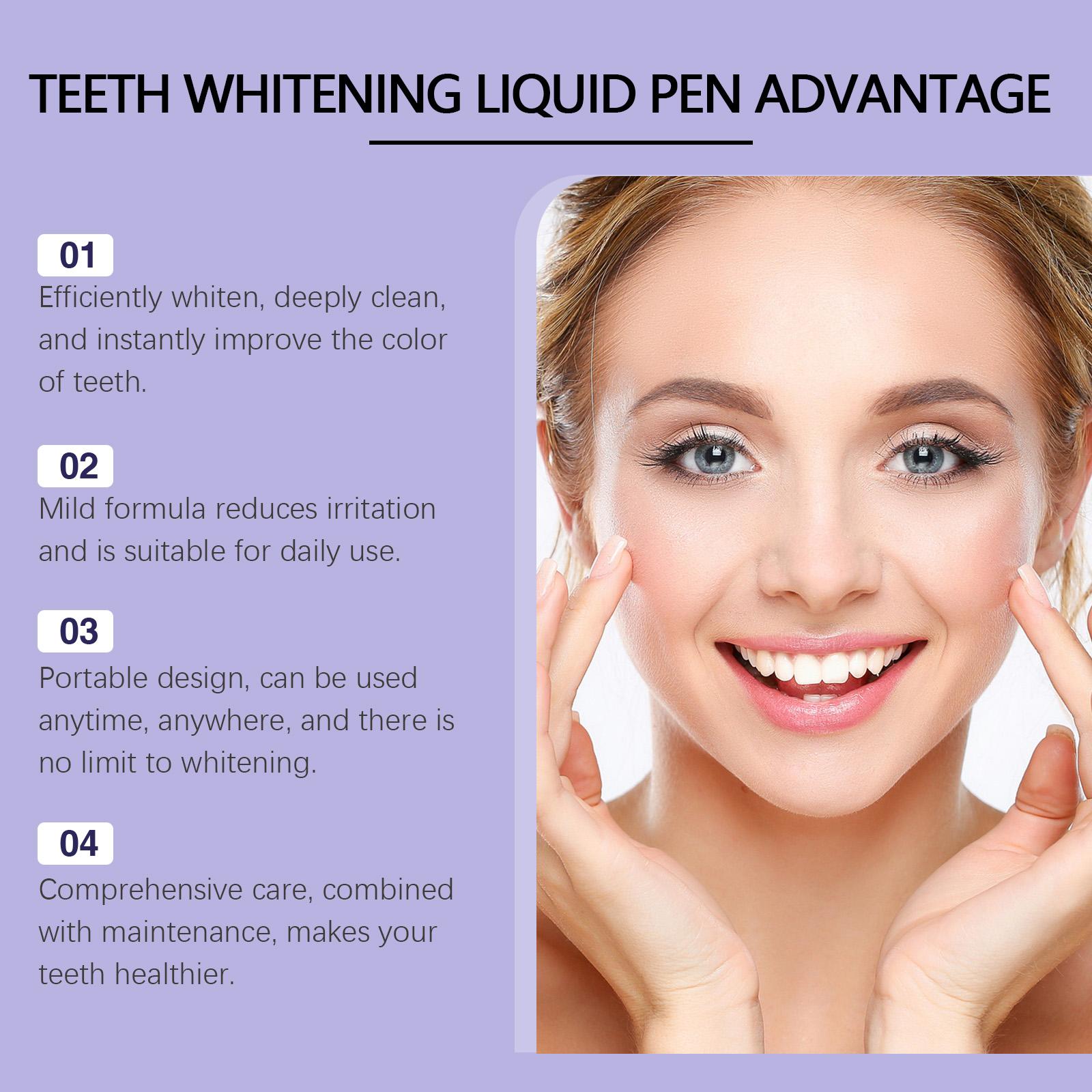 TEETH WHITENING LIQUID PEN ADVANTAGE

01
Efficiently whiten, deeply clean, and instantly improve the color of teeth.

02
Mild formula reduces irritation and is suitable for daily use.

03
Portable design, can be used anytime, anywhere, and there is no limit to whitening.

04
Comprehensive care, combined with maintenance, makes your teeth healthier.