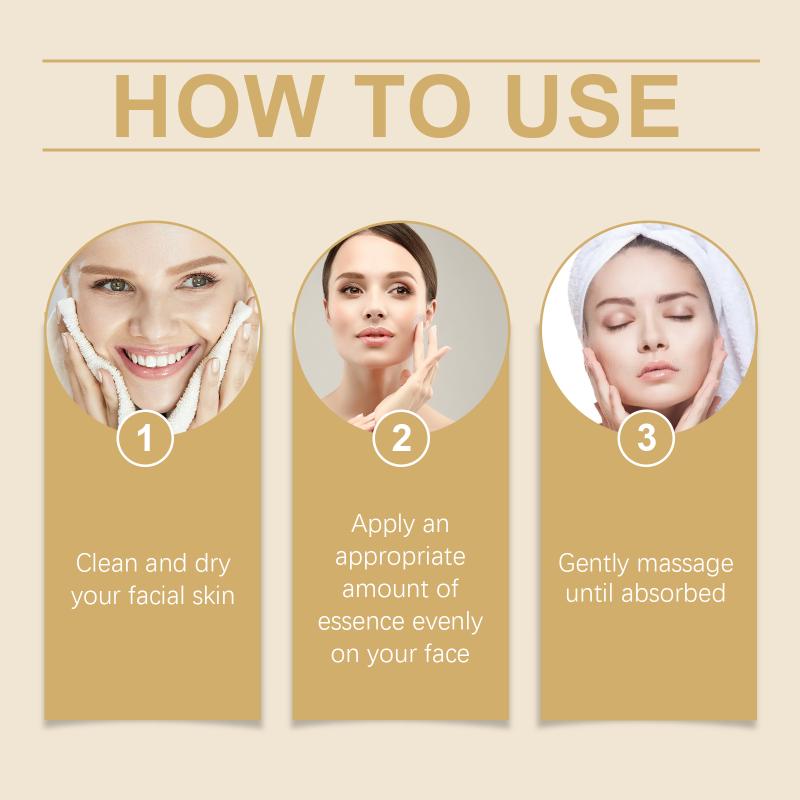 HOW TO USE

1

Clean and dry your facial skin

2

Apply an appropriate amount of essence evenly on your face

3

Gently massage until absorbed