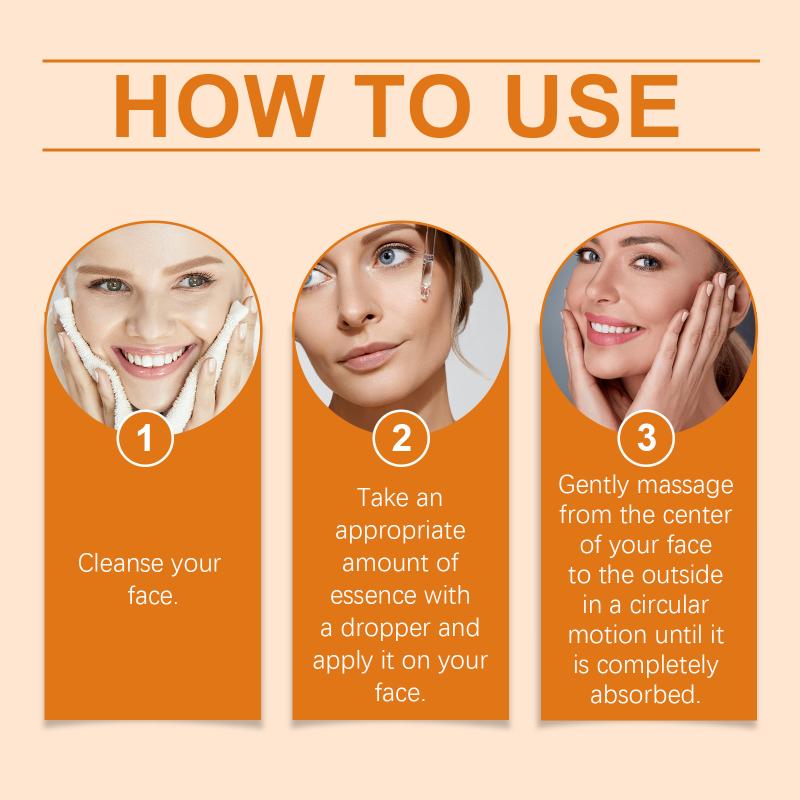 HOW TO USE

1

Cleanse your face.

2

Take an appropriate amount of essence with a dropper and apply it on your face.

3

Gently massage from the center of your face to the outside in a circular motion until it is completely absorbed.