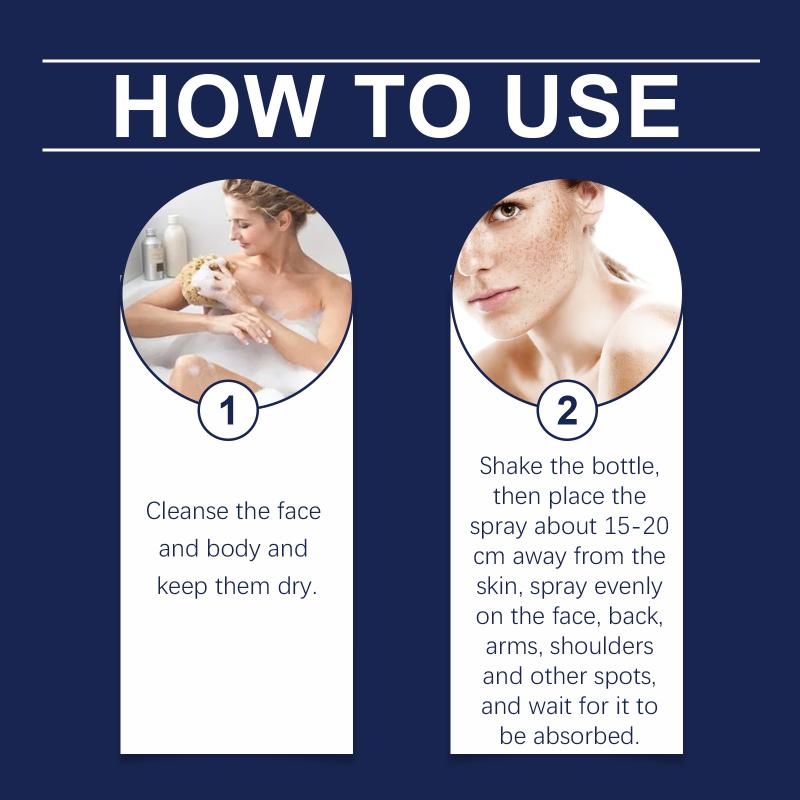 HOW TO USE

1

Cleanse the face and body and keep them dry.

2

Shake the bottle, then place the spray about 15-20 cm away from the skin, spray evenly on the face, back, arms, shoulders and other spots, and wait for it to be absorbed.