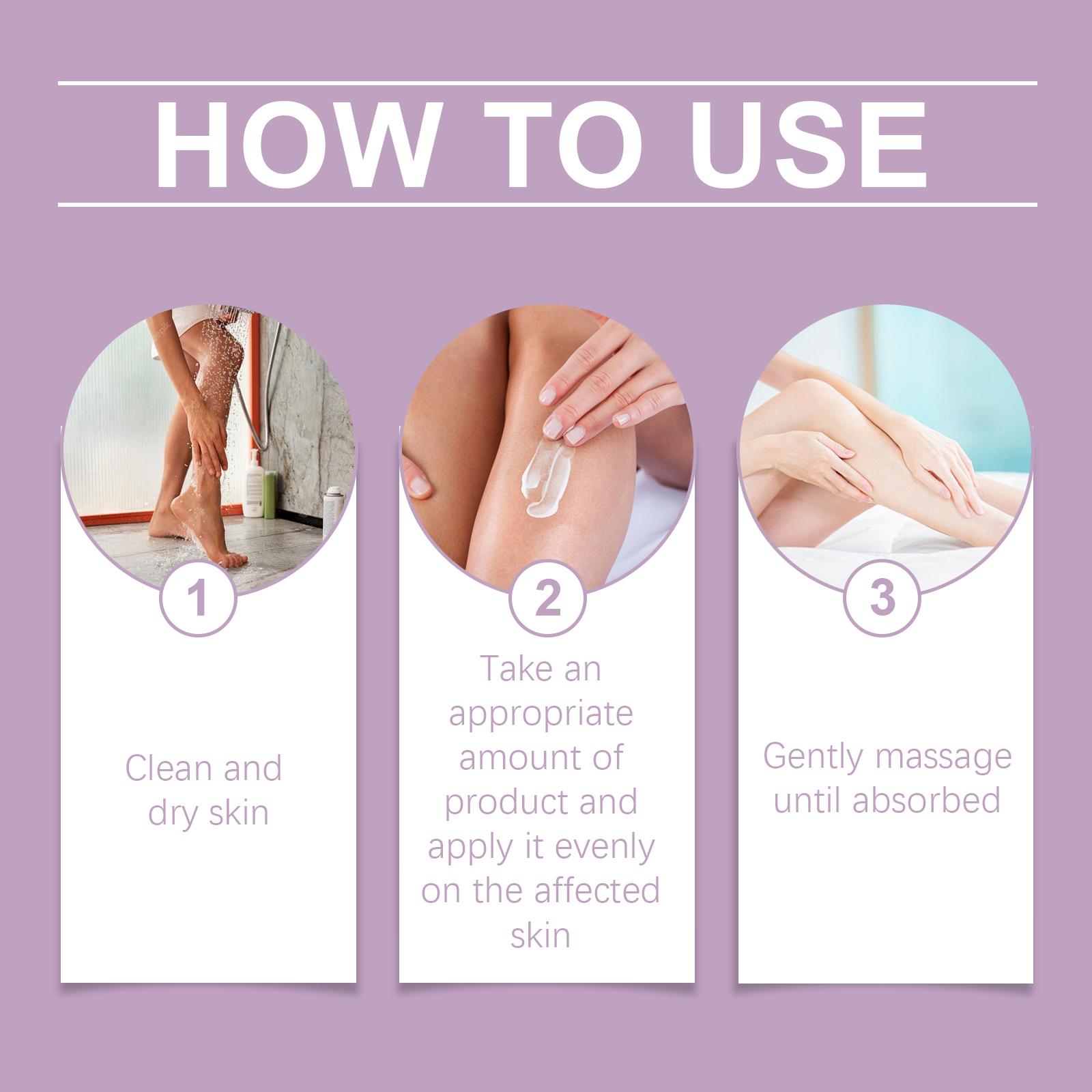 HOW TO USE

1

Clean and dry skin

2

Take an appropriate amount of product and apply it evenly on the affected skin

3

Gently massage until absorbed