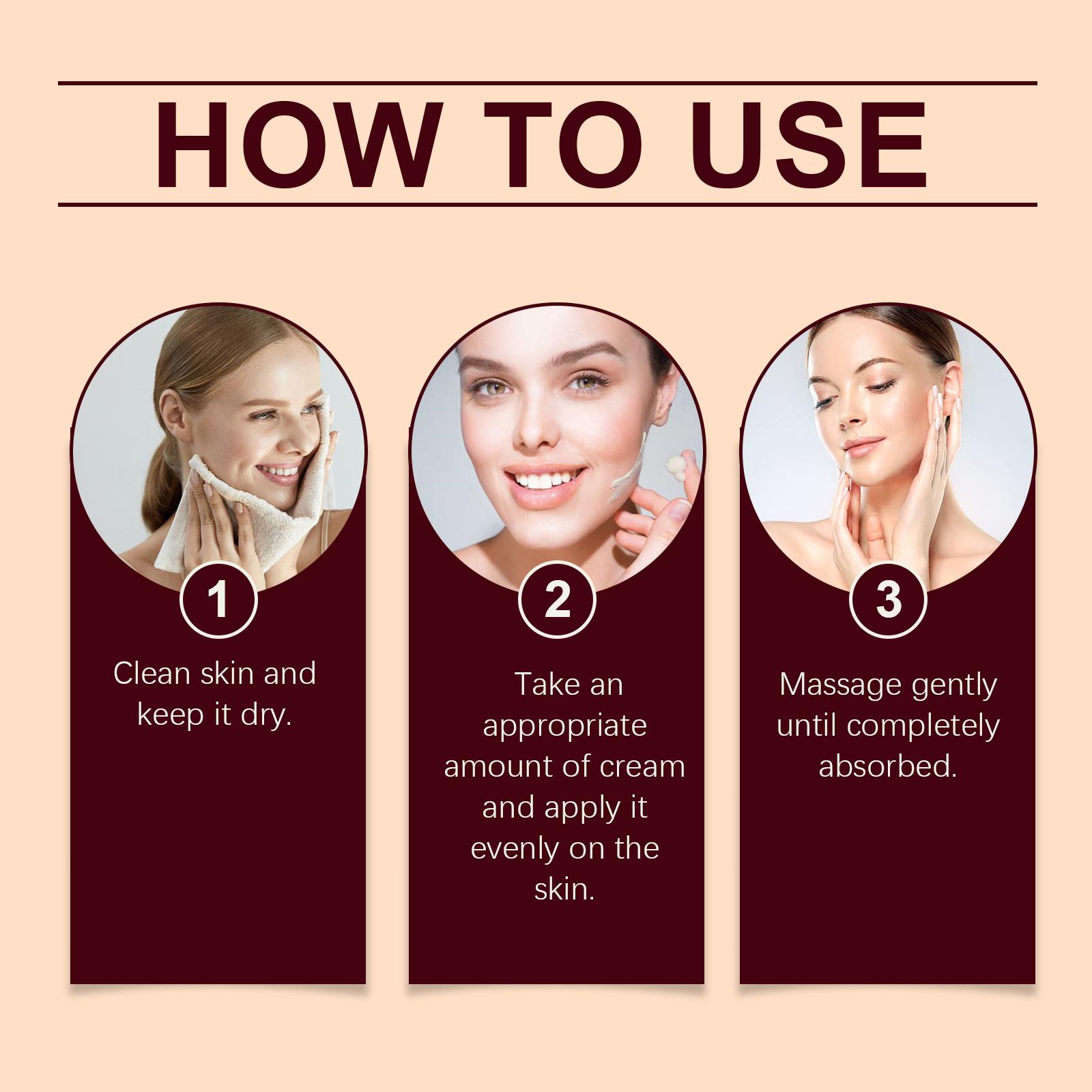 HOW TO USE

1

Clean skin and keep it dry.

2

Take an appropriate amount of cream and apply it evenly on the skin.

3

Massage gently until completely absorbed.