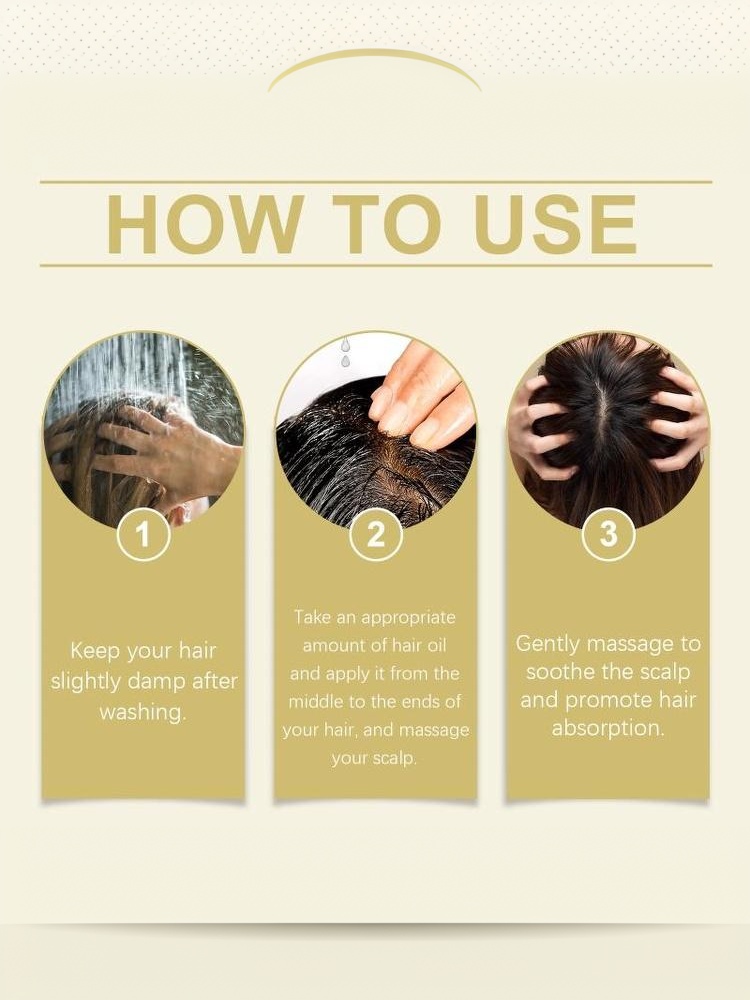 HOW TO USE

1

Keep your hair slightly damp after washing.

2

Take an appropriate amount of hair oil and apply it from the middle to the ends of your hair, and massage your scalp.

3

Gently massage to soothe the scalp and promote hair absorption.