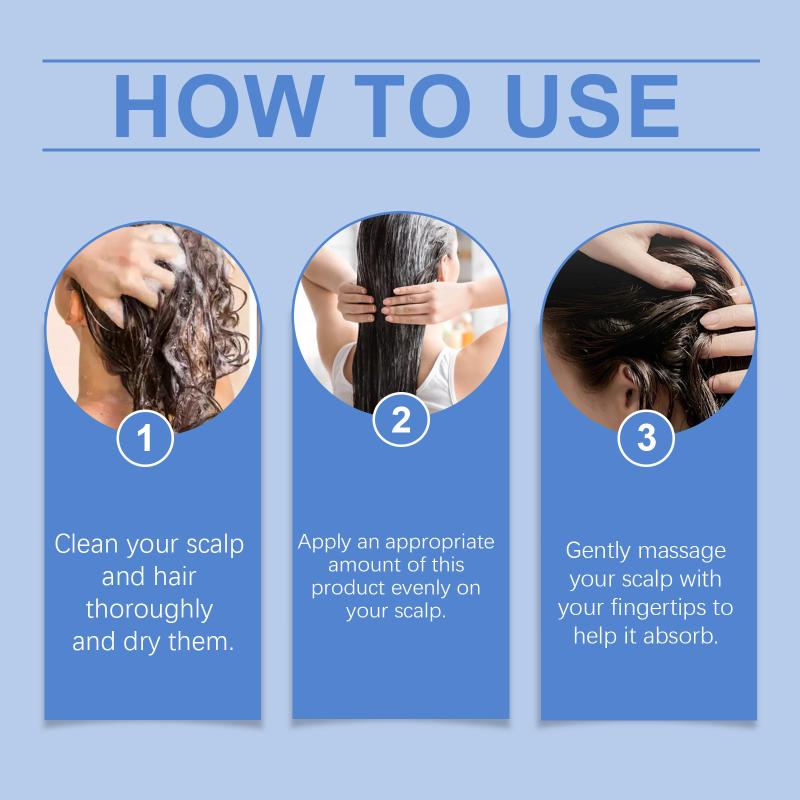 HOW TO USE

1

Clean your scalp and hair thoroughly and dry them.

2

Apply an appropriate amount of this product evenly on your scalp.

3

Gently massage your scalp with your fingertips to help it absorb.