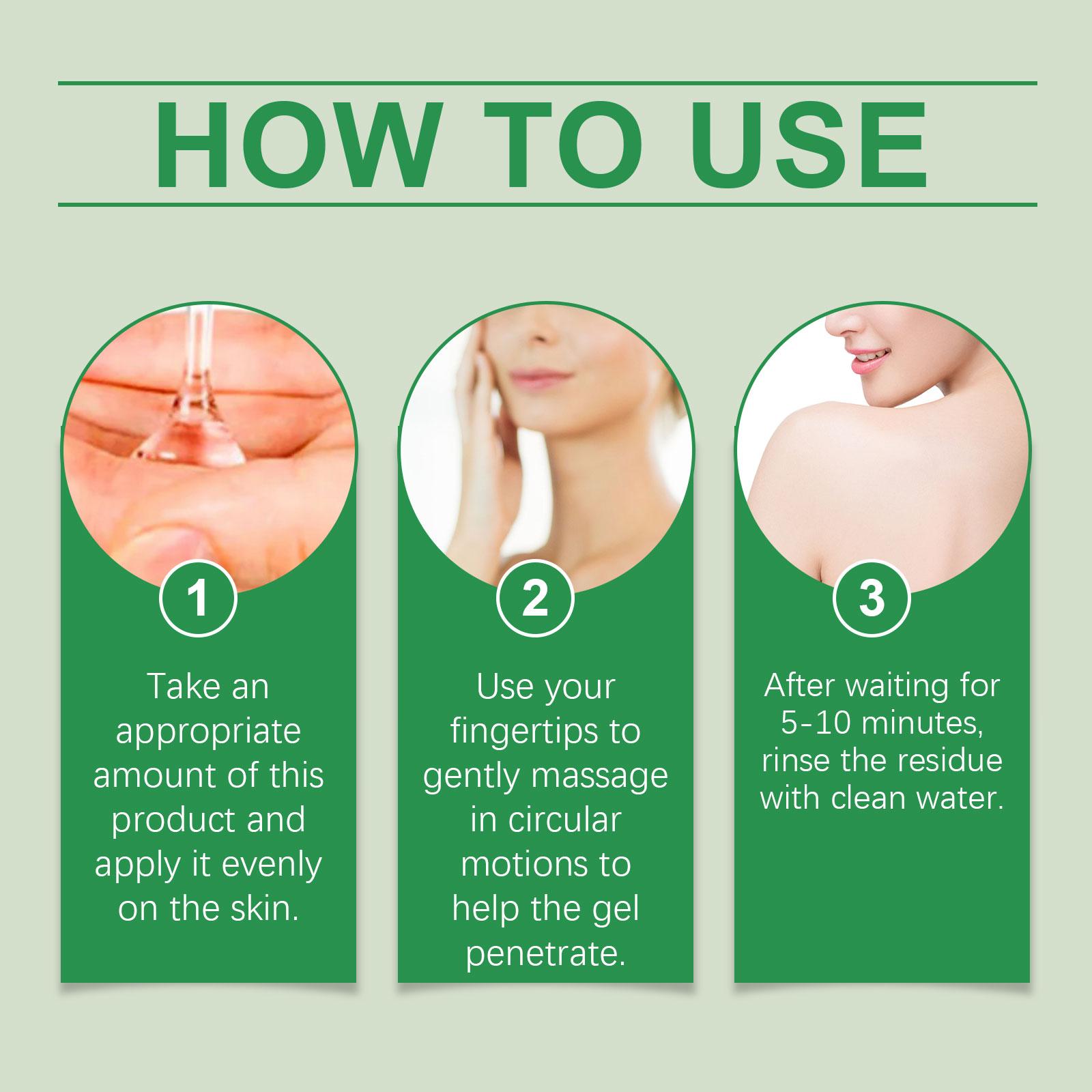 HOW TO USE

1

Take an appropriate amount of this product and apply it evenly on the skin.

2

Use your fingertips to gently massage in circular motions to help the gel penetrate.

3

After waiting for 5-10 minutes, rinse the residue with clean water.