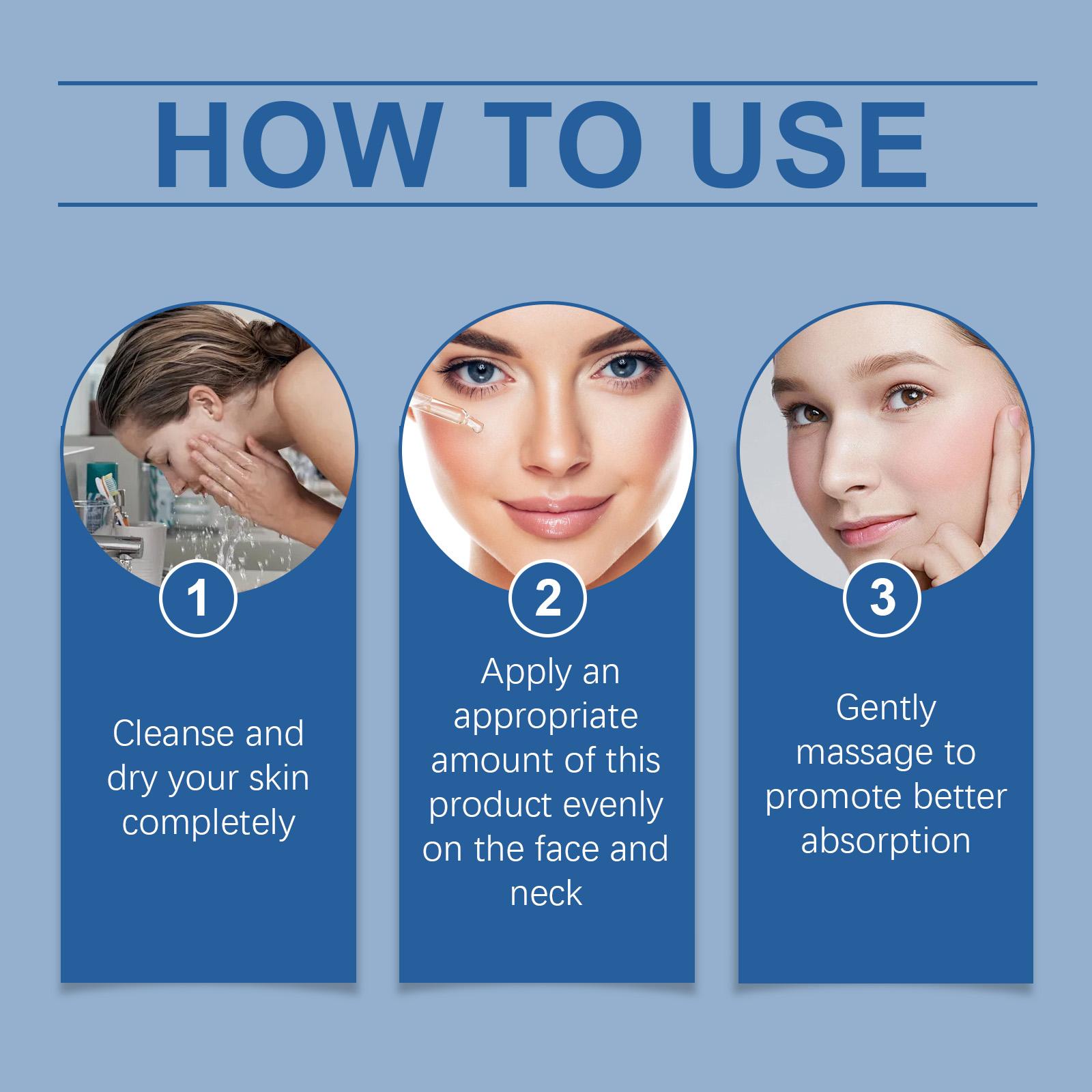 HOW TO USE

1

Cleanse and dry your skin completely

2

Apply an appropriate amount of this product evenly on the face and neck

3

Gently massage to promote better absorption