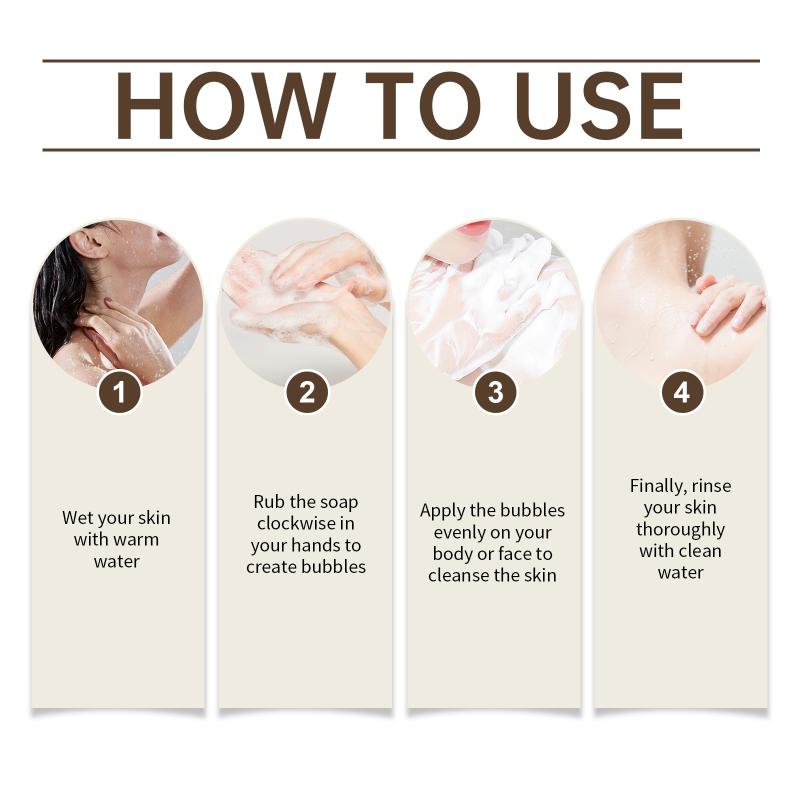 HOW TO USE

1

Wet your skin with warm water

2

Rub the soap clockwise in your hands to create bubbles

3

Apply the bubbles evenly on your body or face to cleanse the skin

4

Finally, rinse your skin thoroughly with clean water