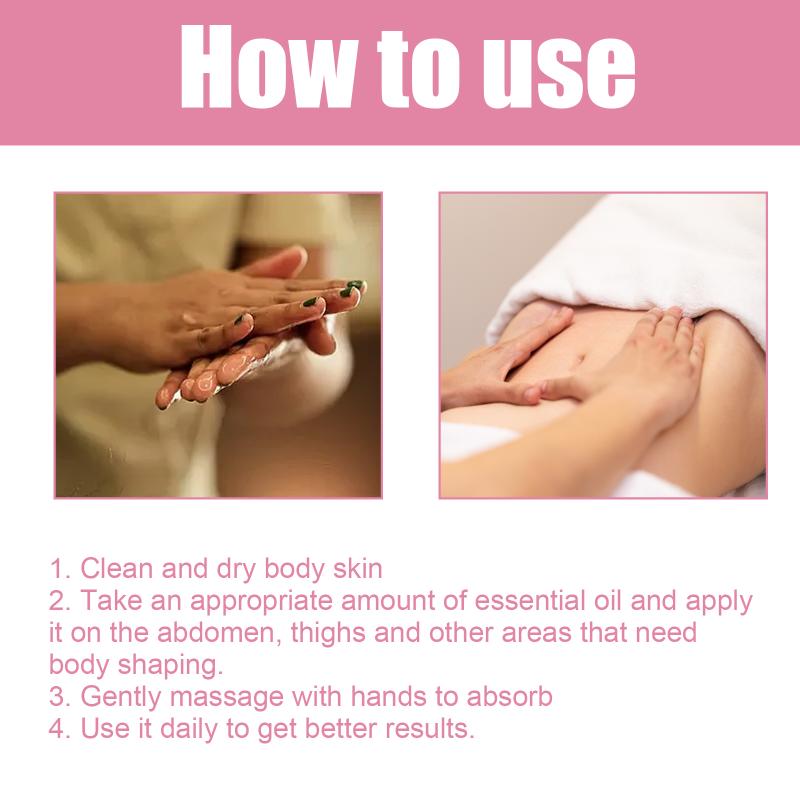 How to use

1. Clean and dry body skin
2. Take an appropriate amount of essential oil and apply it on the abdomen, thighs and other areas that need body shaping.
3. Gently massage with hands to absorb
4. Use it daily to get better results.