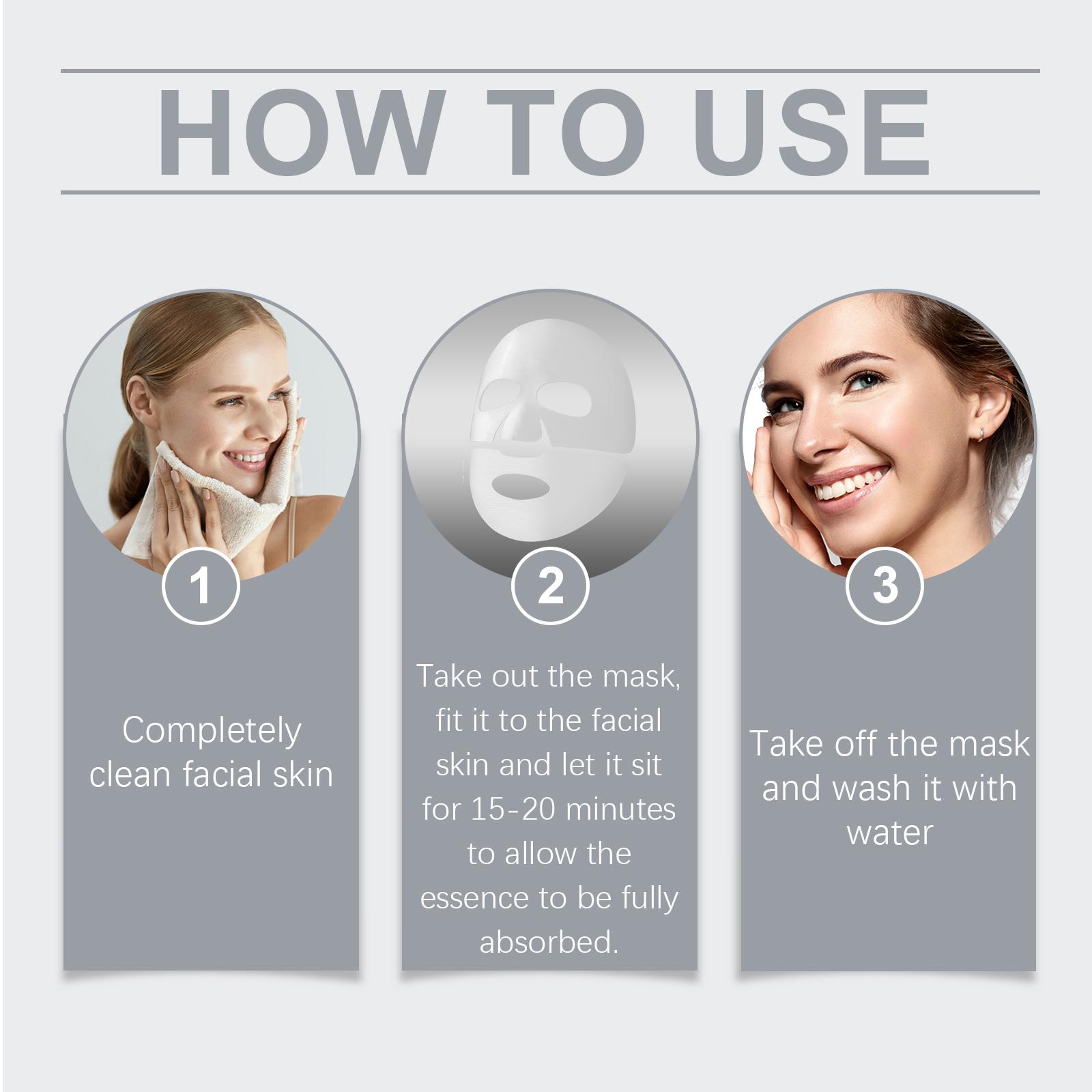 HOW TO USE

1

Completely clean facial skin

2

Take out the mask, fit it to the facial skin and let it sit for 15-20 minutes to allow the essence to be fully absorbed.

3

Take off the mask and wash it with water