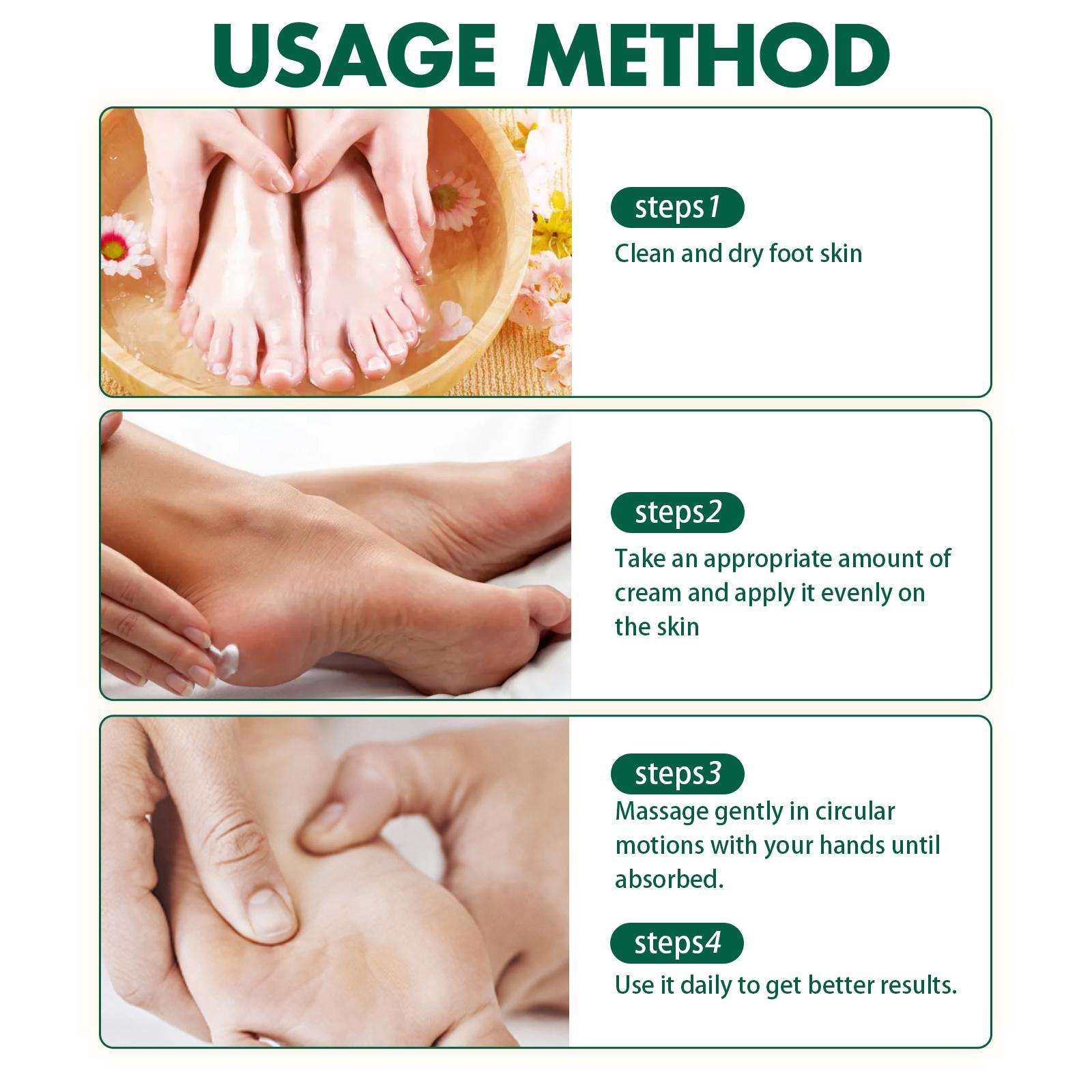 USAGE METHOD

steps1

Clean and dry foot skin

steps2

Take an appropriate amount of cream and apply it evenly on the skin

steps3

Massage gently in circular motions with your hands until absorbed.

steps4

Use it daily to get better results.