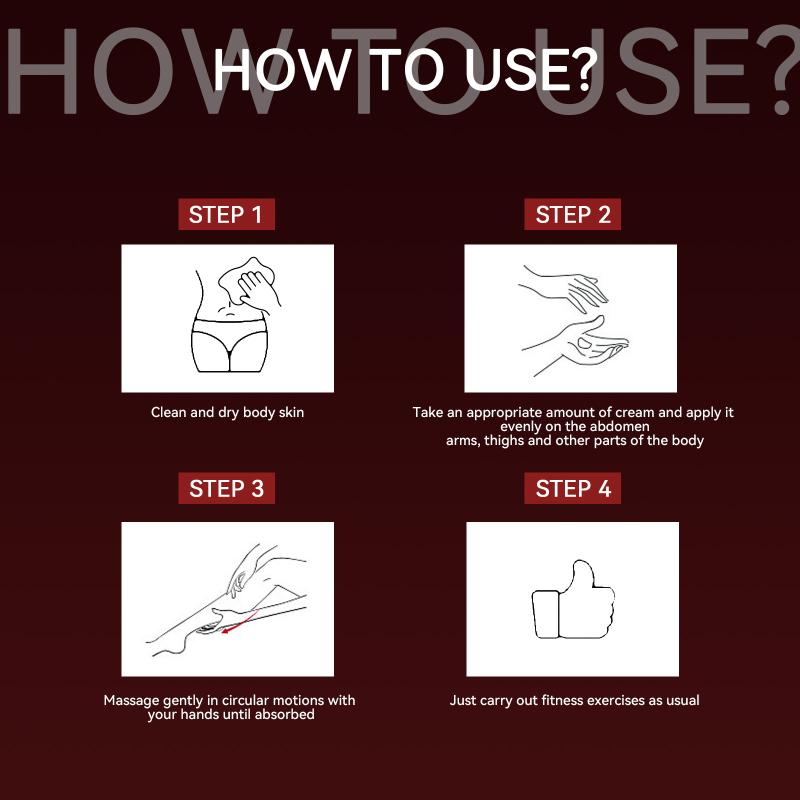 HOW TO USE?

HOW TO USE?

STEP 1

Clean and dry body skin

STEP 2

Take an appropriate amount of cream and apply it evenly on the abdomen
arms, thighs and other parts of the body

STEP 3

Massage gently in circular motions with your hands until absorbed

STEP 4

Just carry out fitness exercises as usual