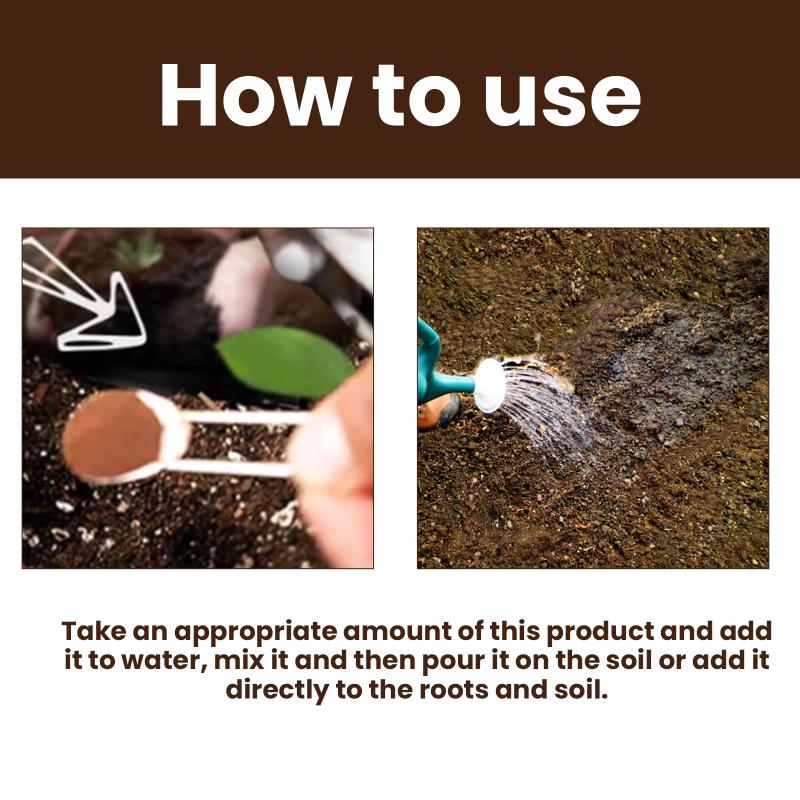 How to use

Take an appropriate amount of this product and add it to water, mix it and then pour it on the soil or add it directly to the roots and soil.